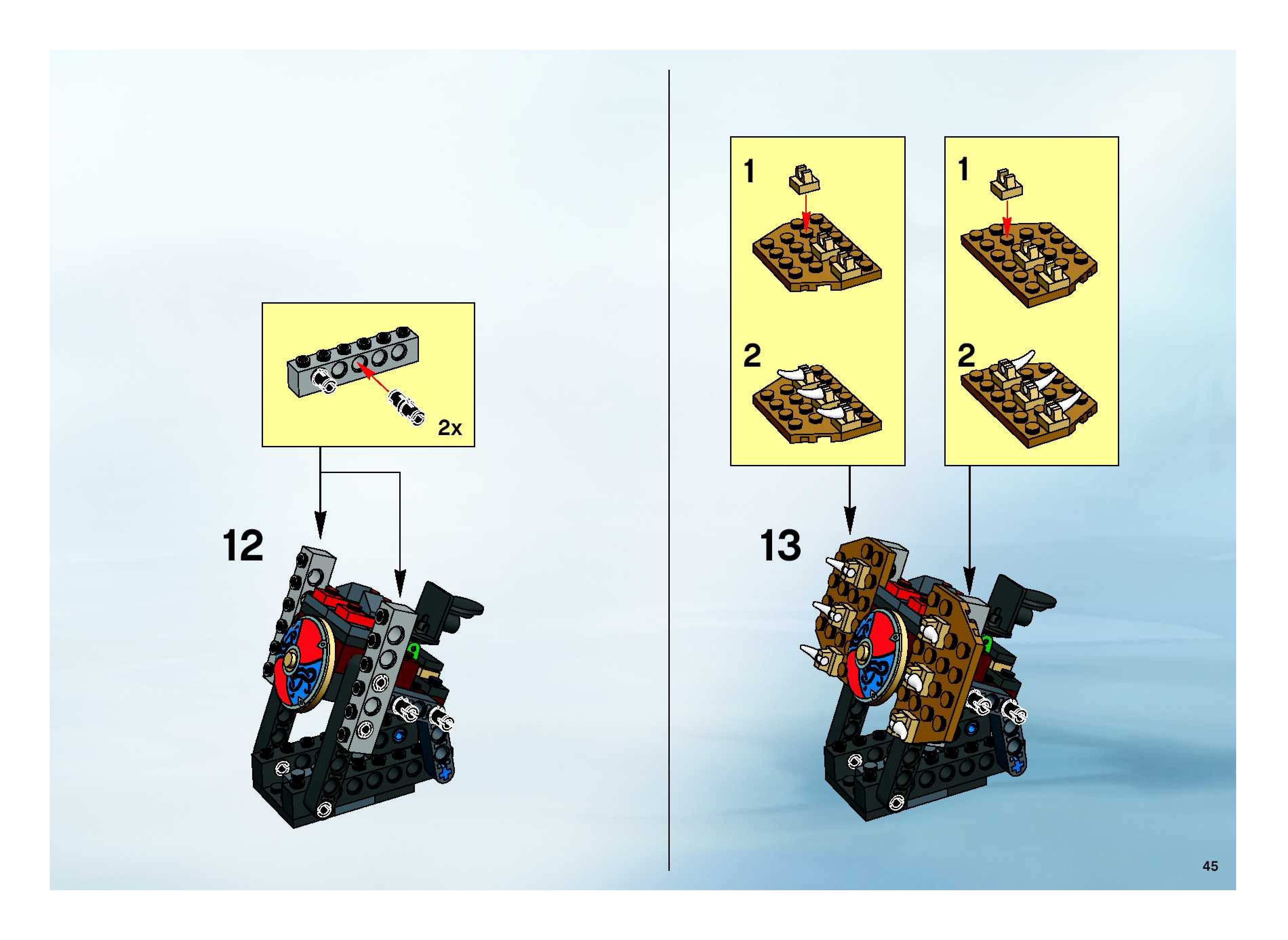 2x

12

1

2

1

2

13

45