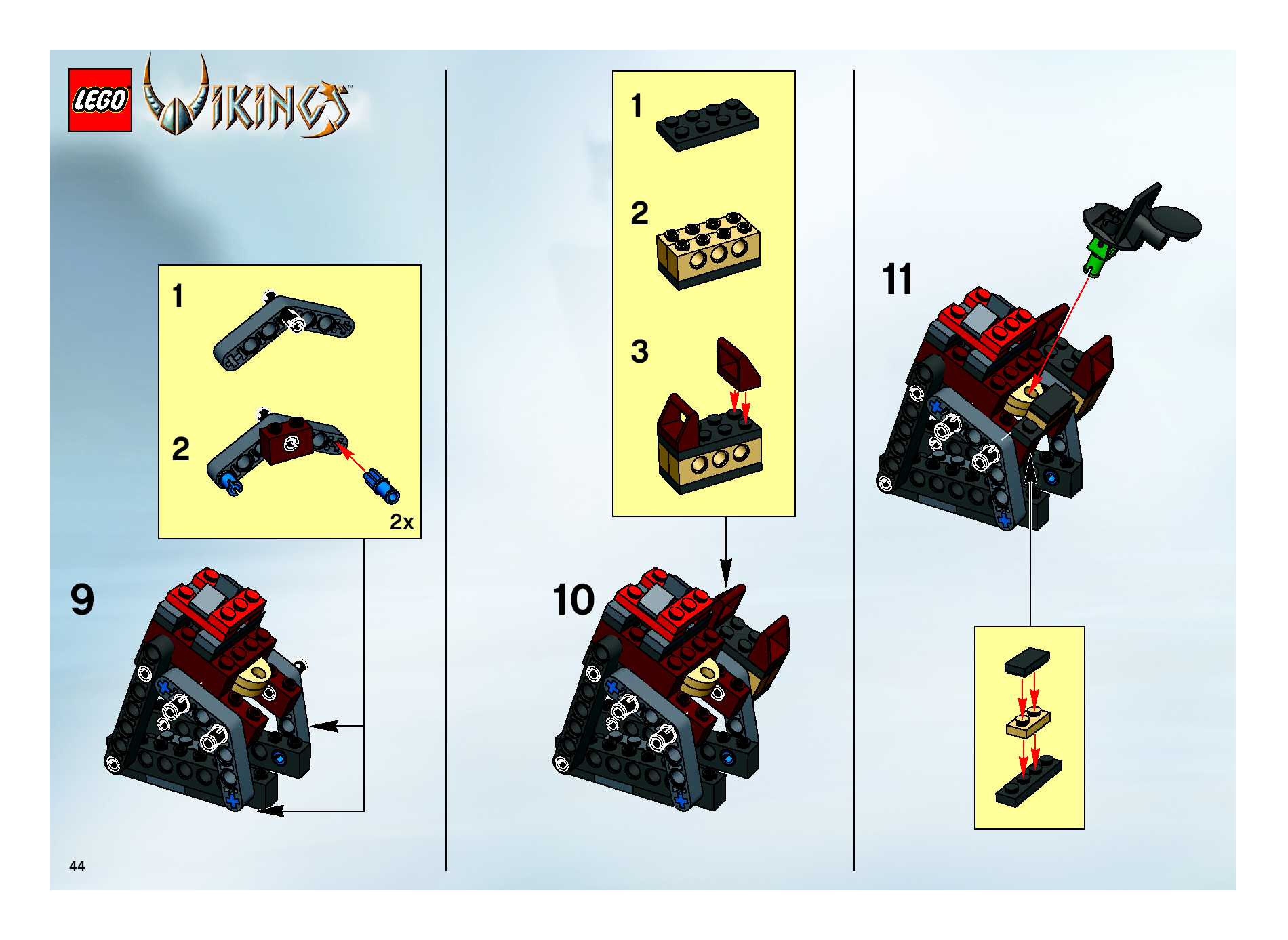 LEGO VIKINGS™

1

2

2x

9

1

2

3

10

11

44