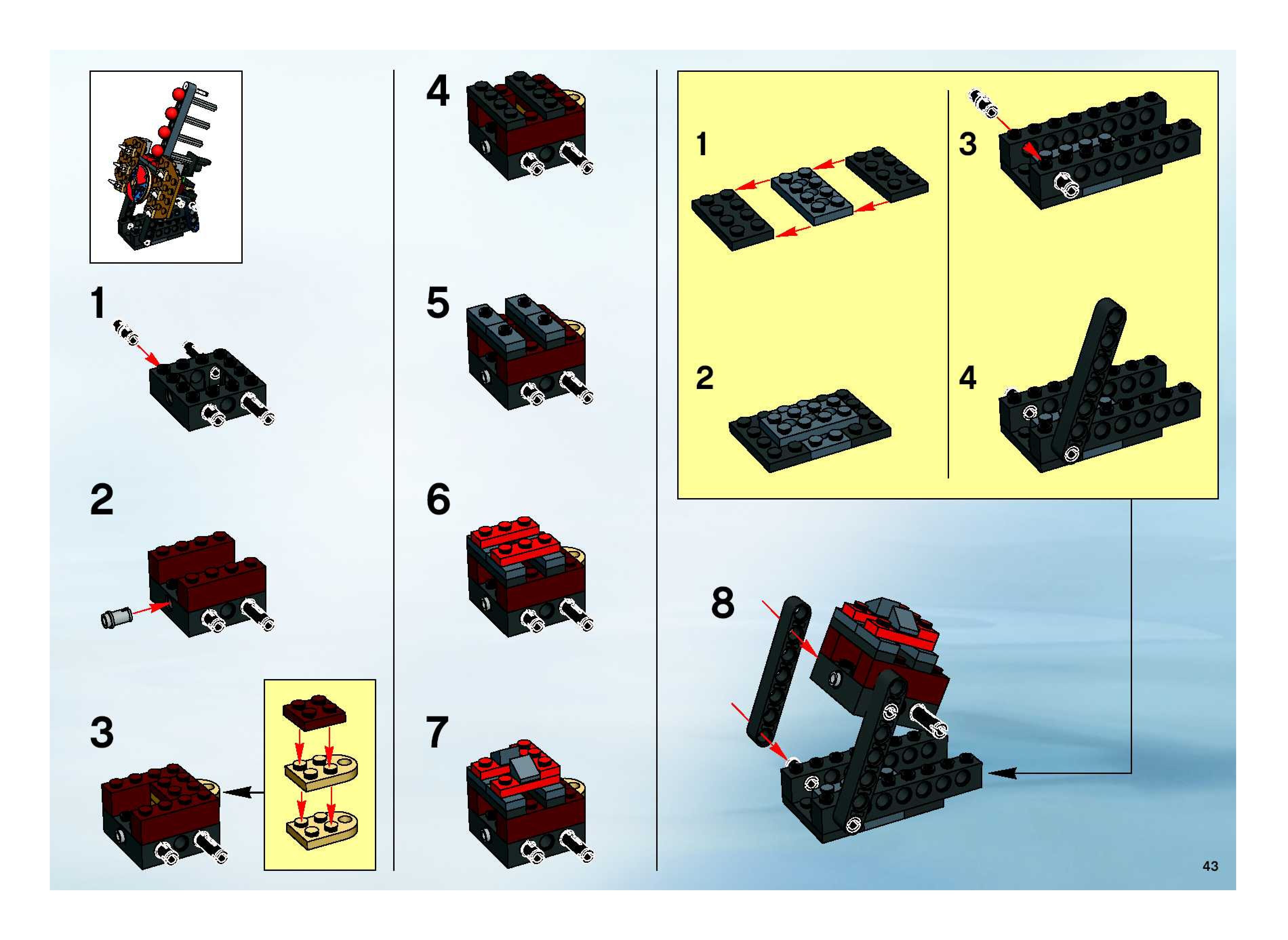 1

2

3

4

5

6

7

1

2

3

4

8

43