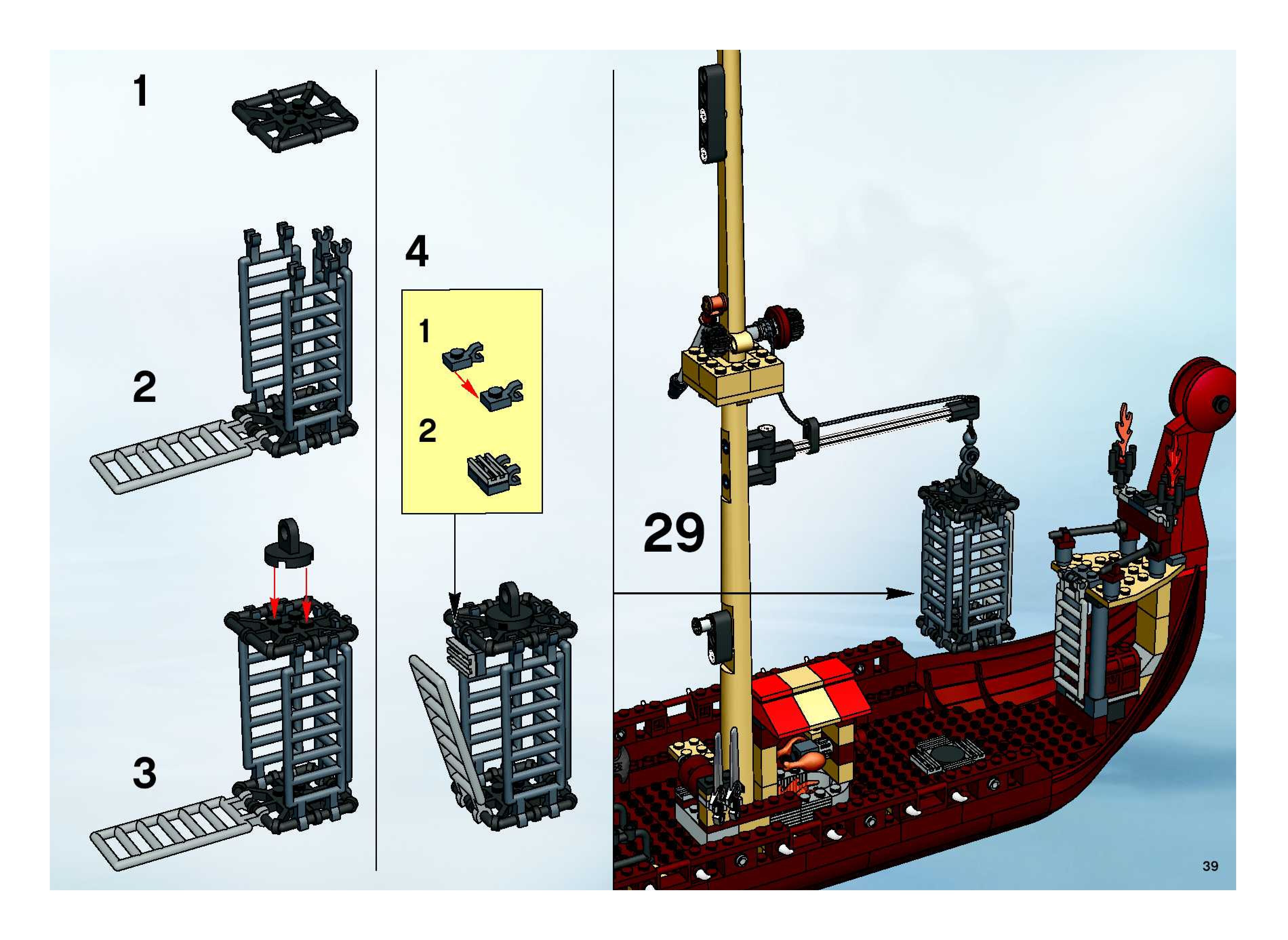 1

2

3

4

1

2

29

39