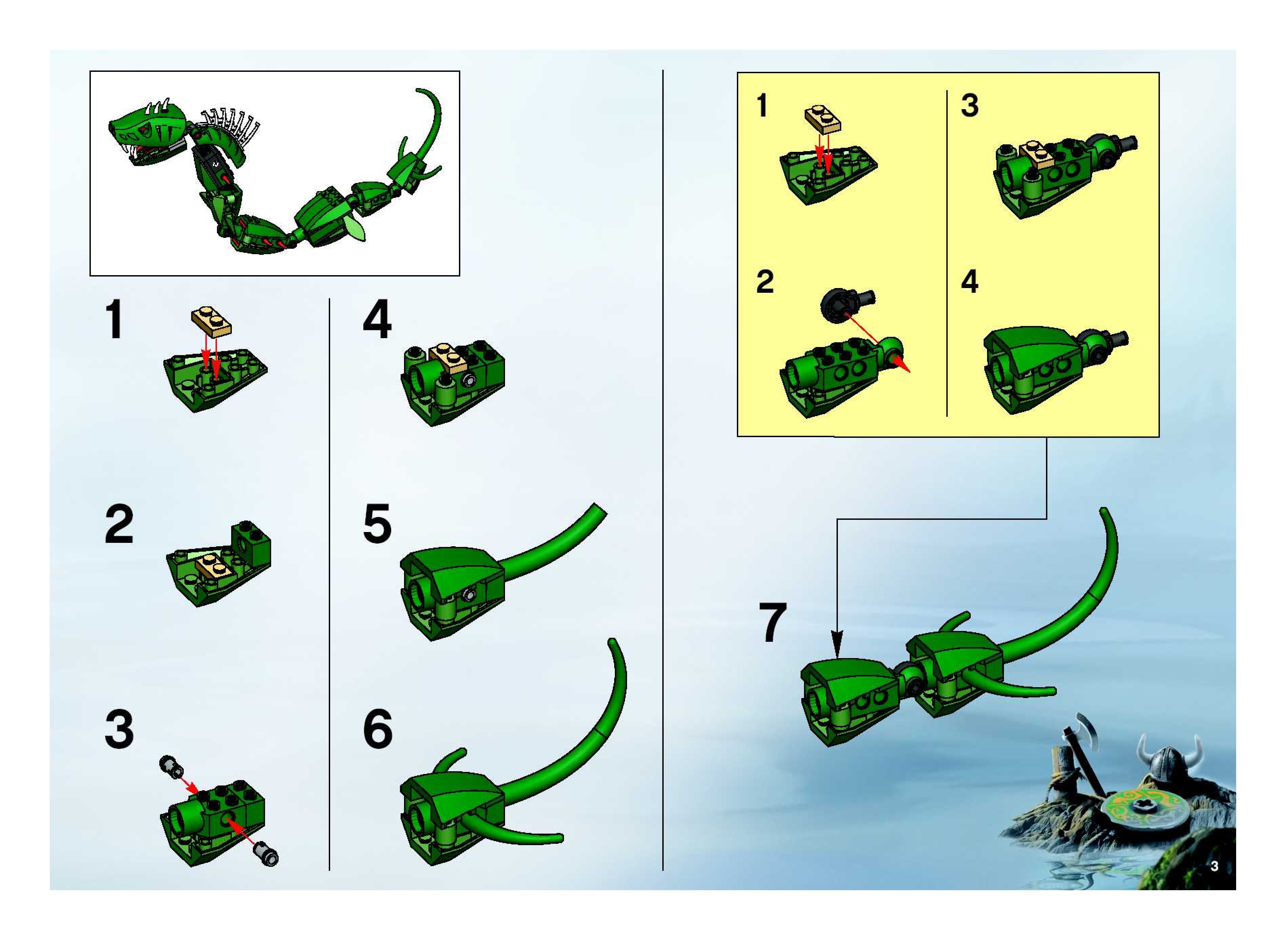 1

2

3

4

5

6

1

2

3

4

7

3