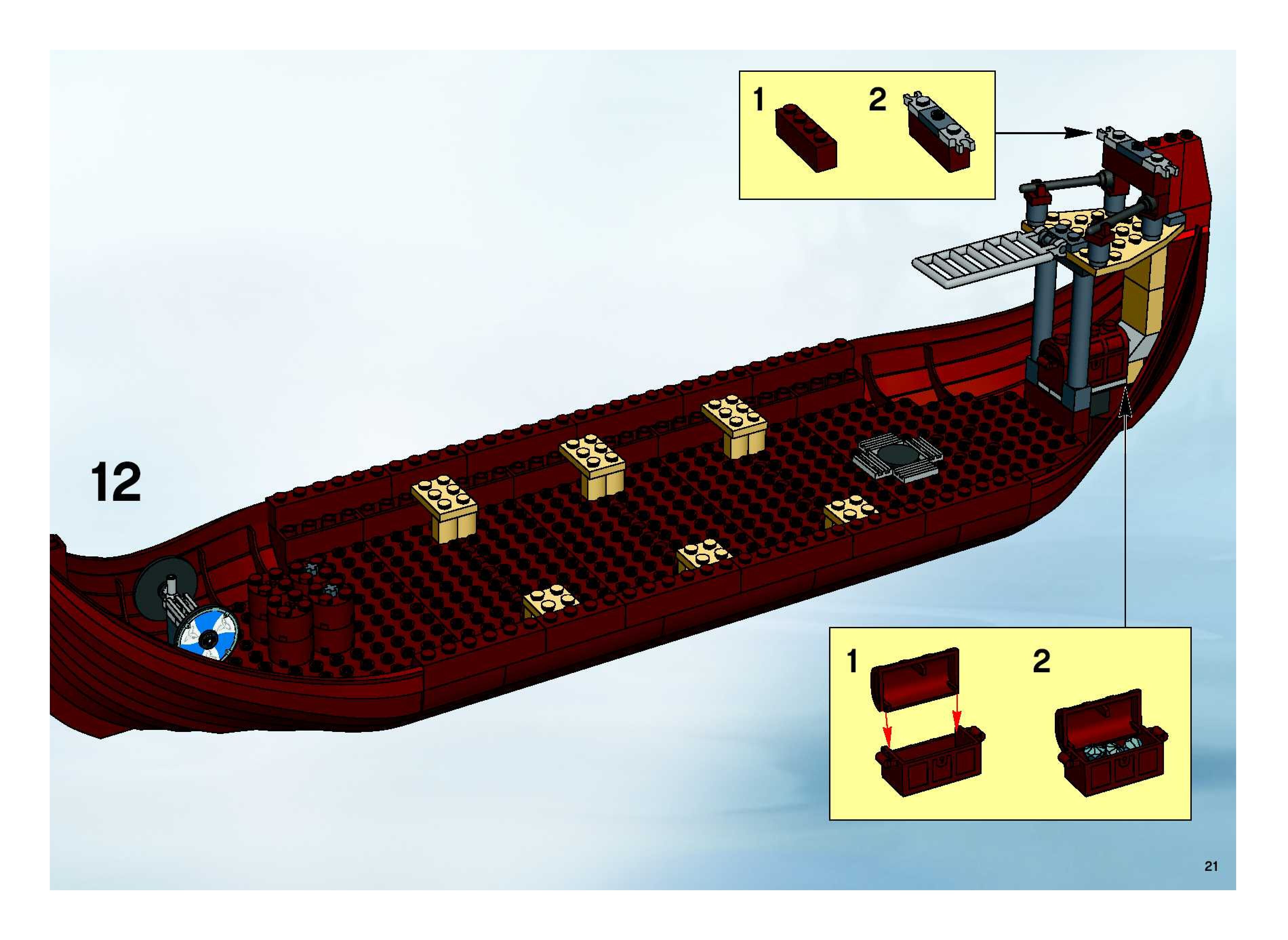 1 2

12

1 2

21