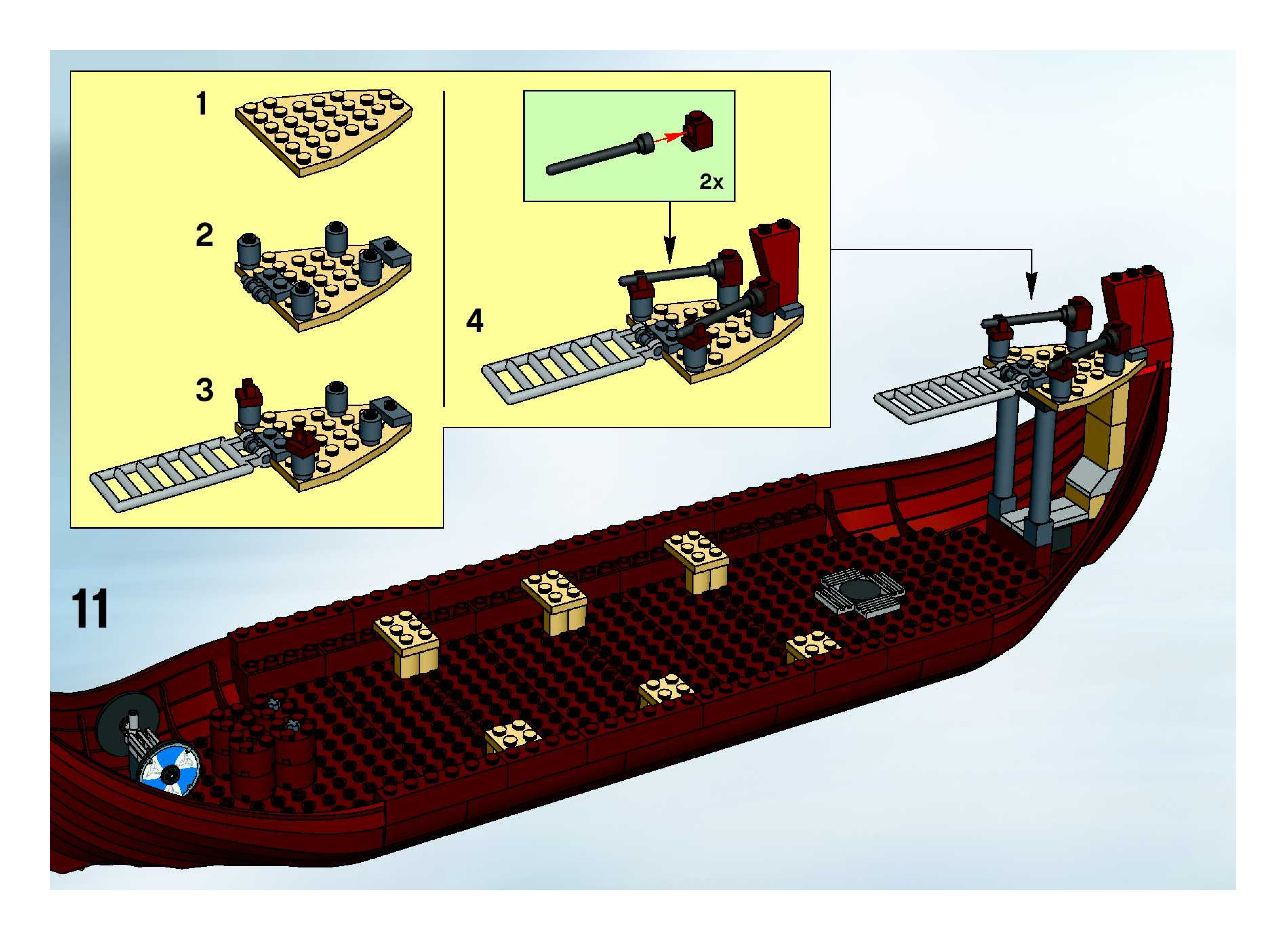 1

2

3

2x

4

11