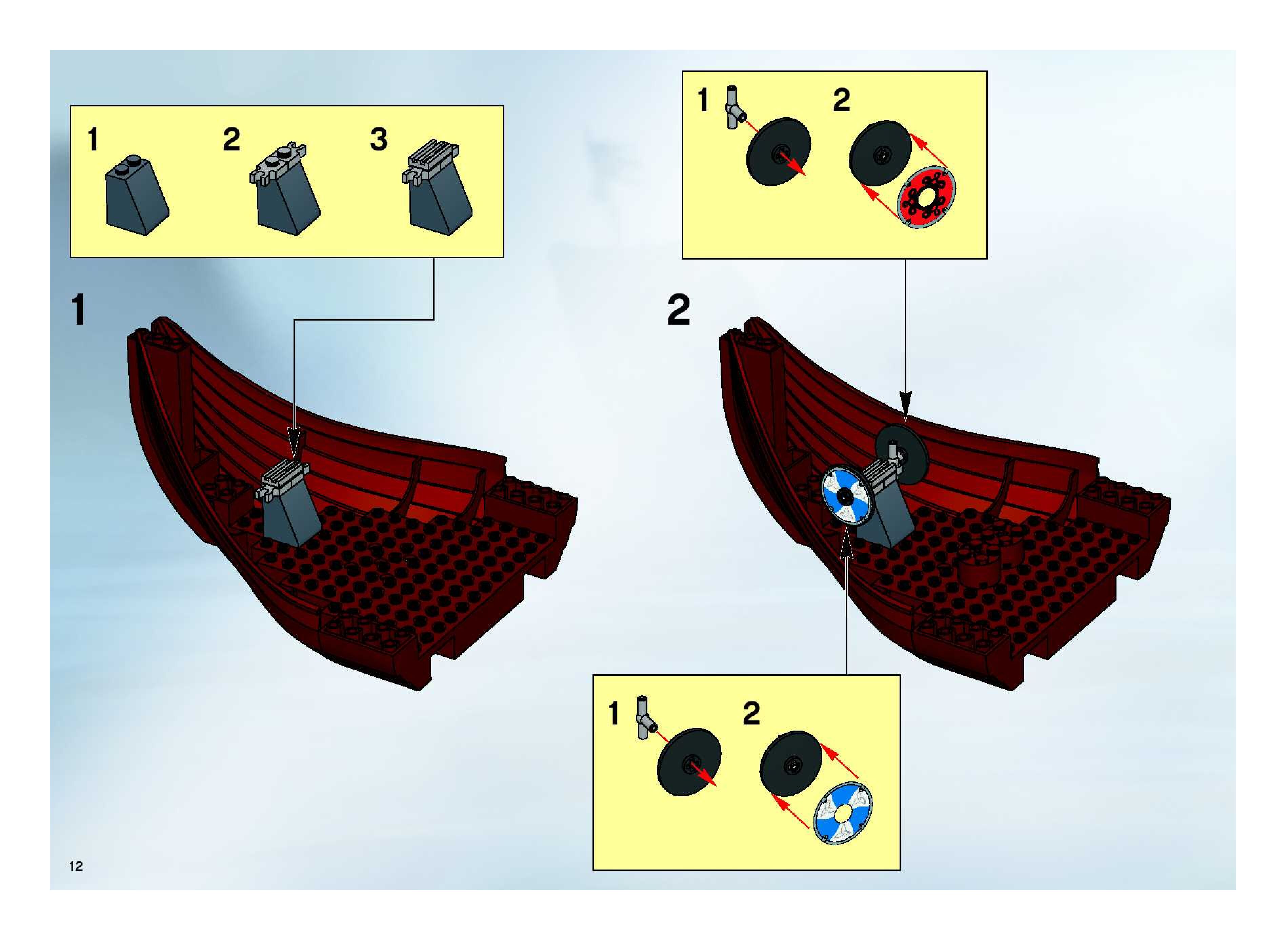 1 2 3

1

1 2

2

1 2

12