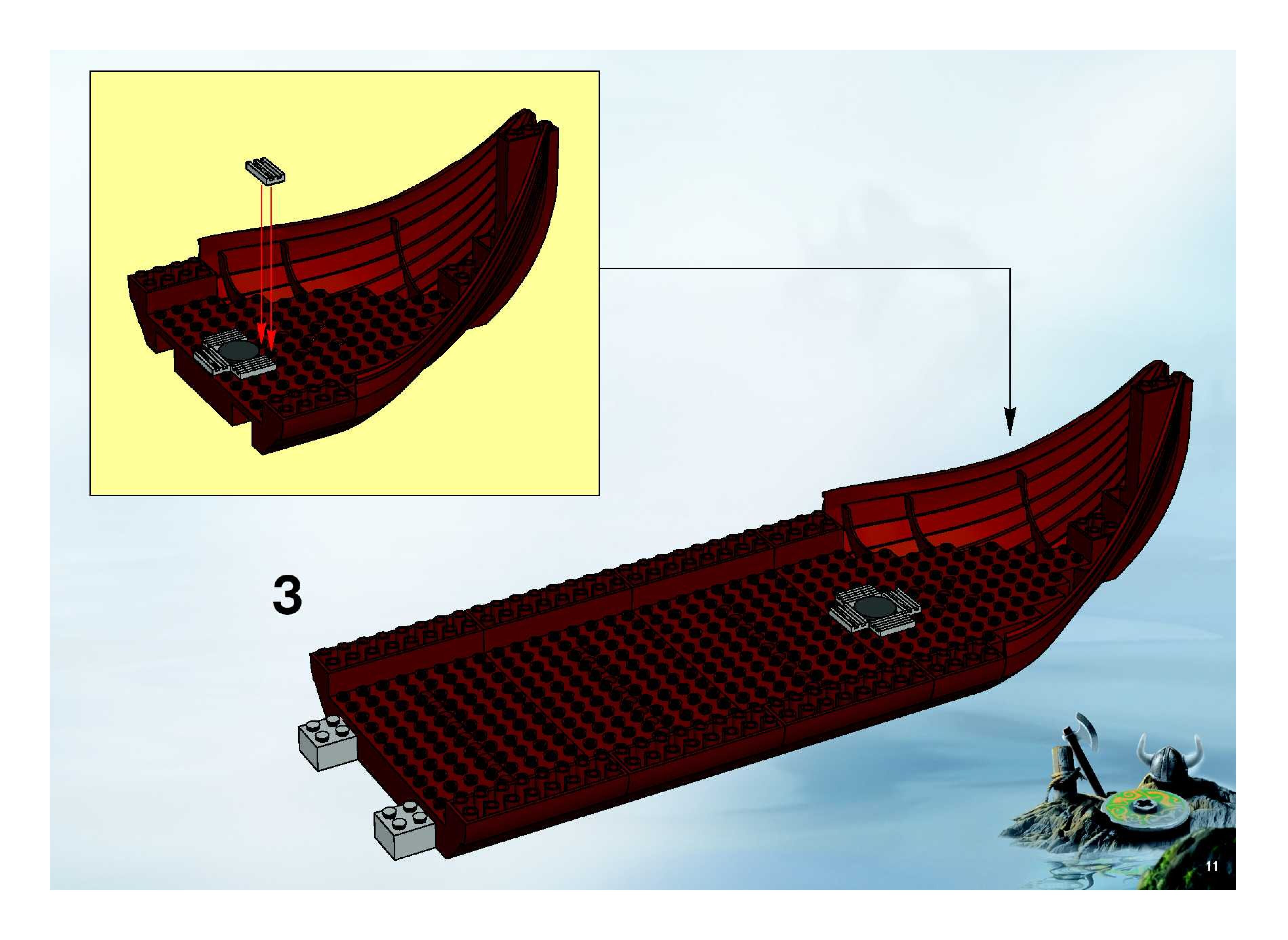 3

11