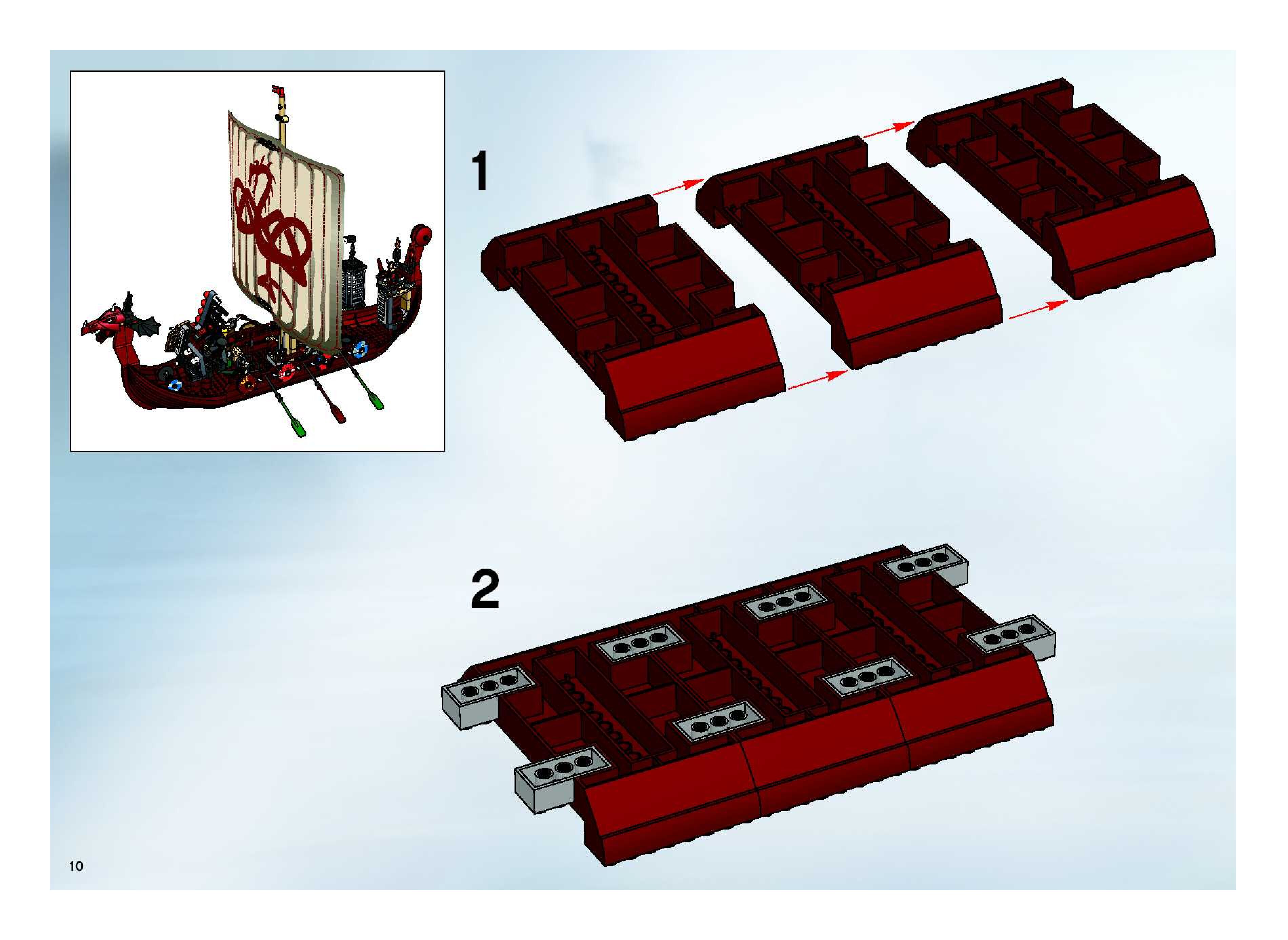 1

2

10