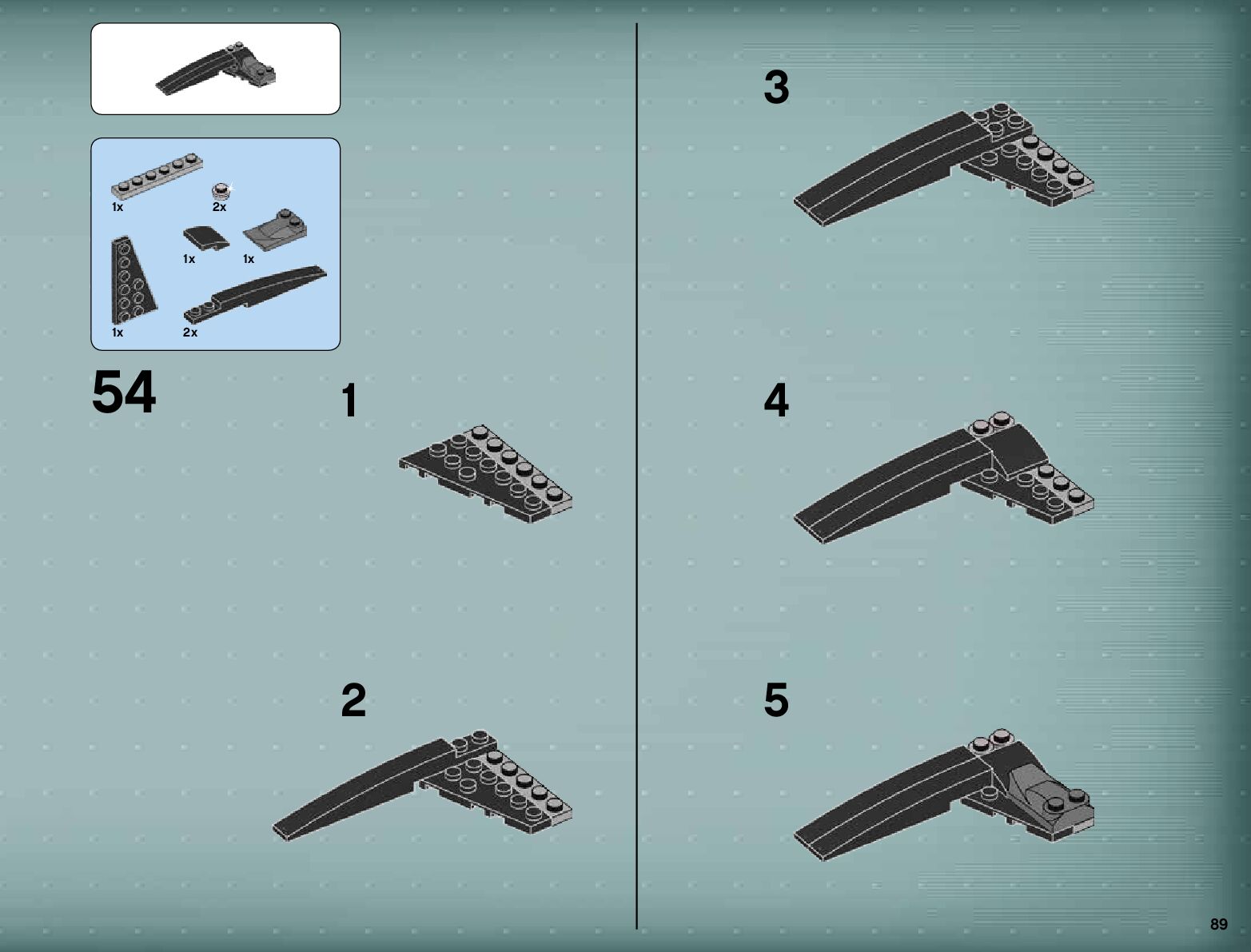 1x
2x
1x
1x
1x
2x

54

1

2

3

4

5

89