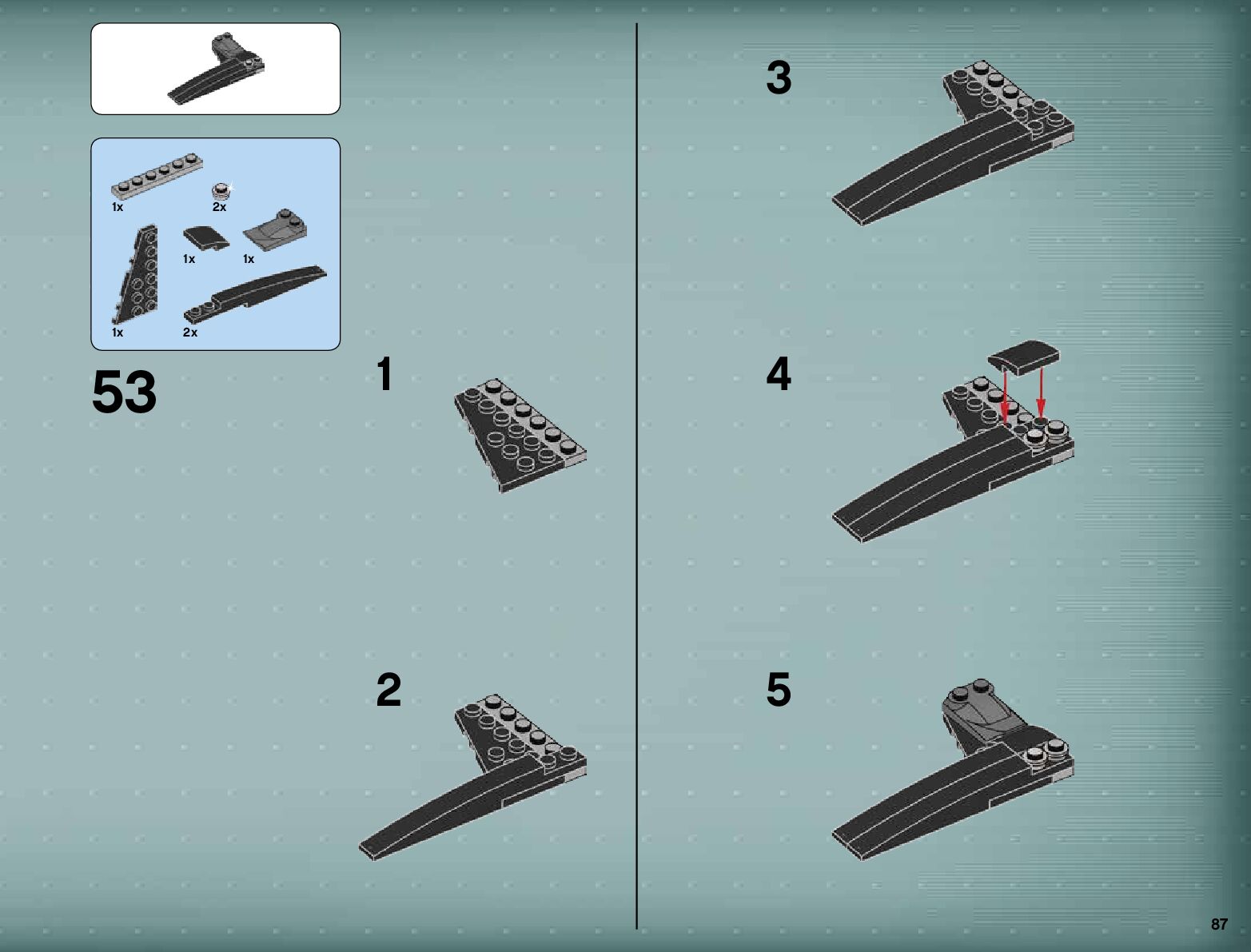 1x
2x
1x
1x
1x
2x

53

1

2

3

4

5

87