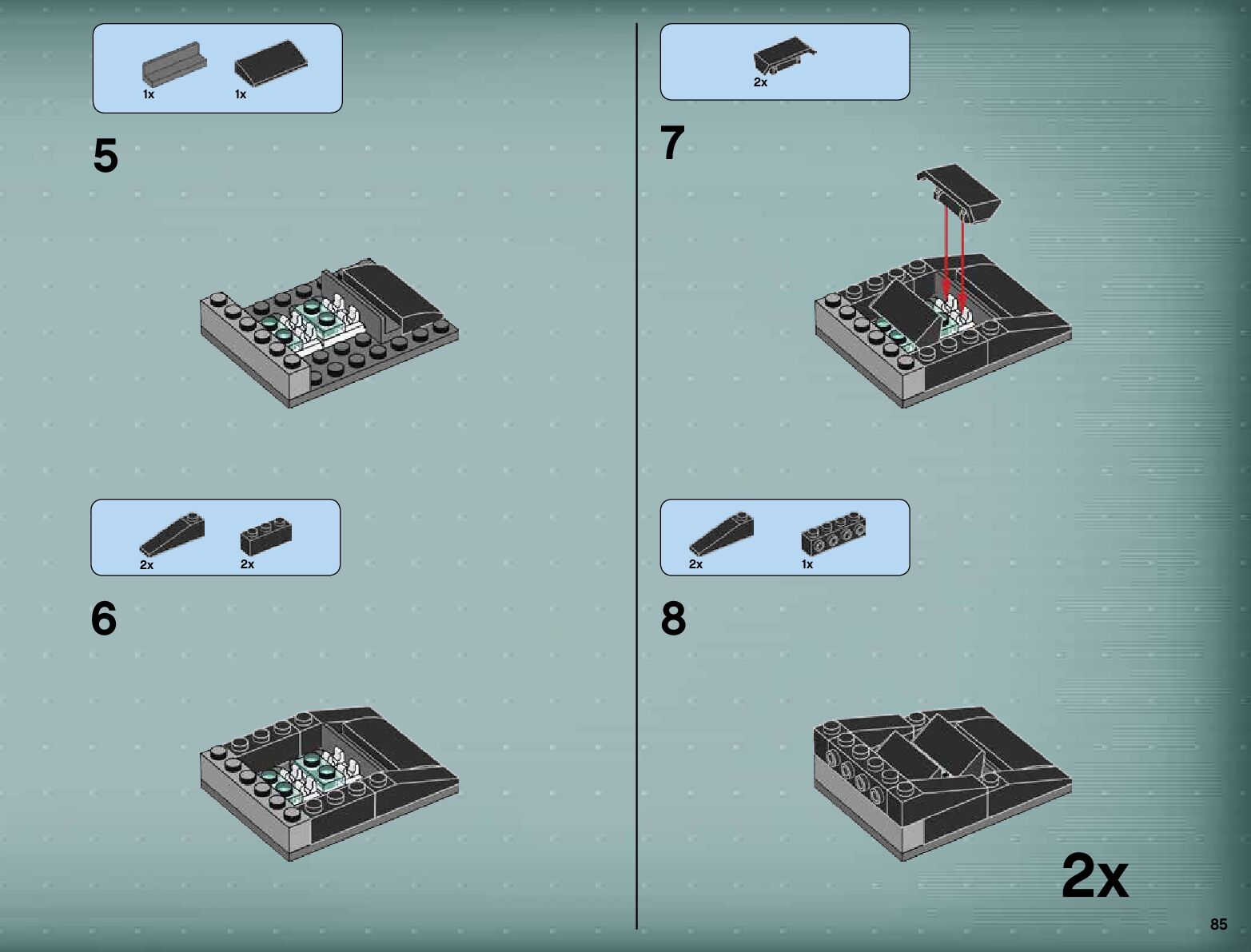 1x 1x

5

2x 2x

6

2x

7

2x 1x

8

2x

85