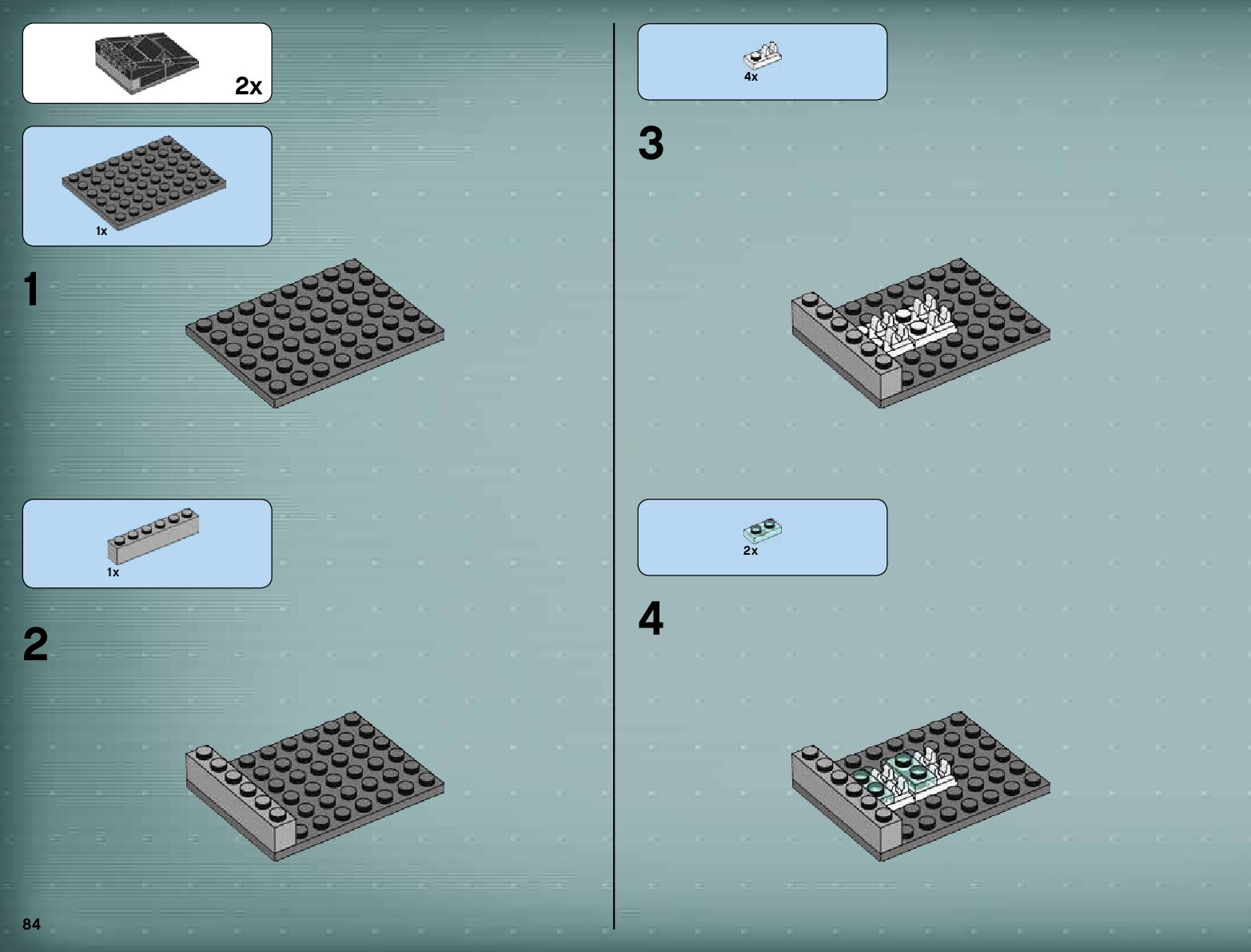 2x

1x

1

1x

2

84

4x

3

2x

4