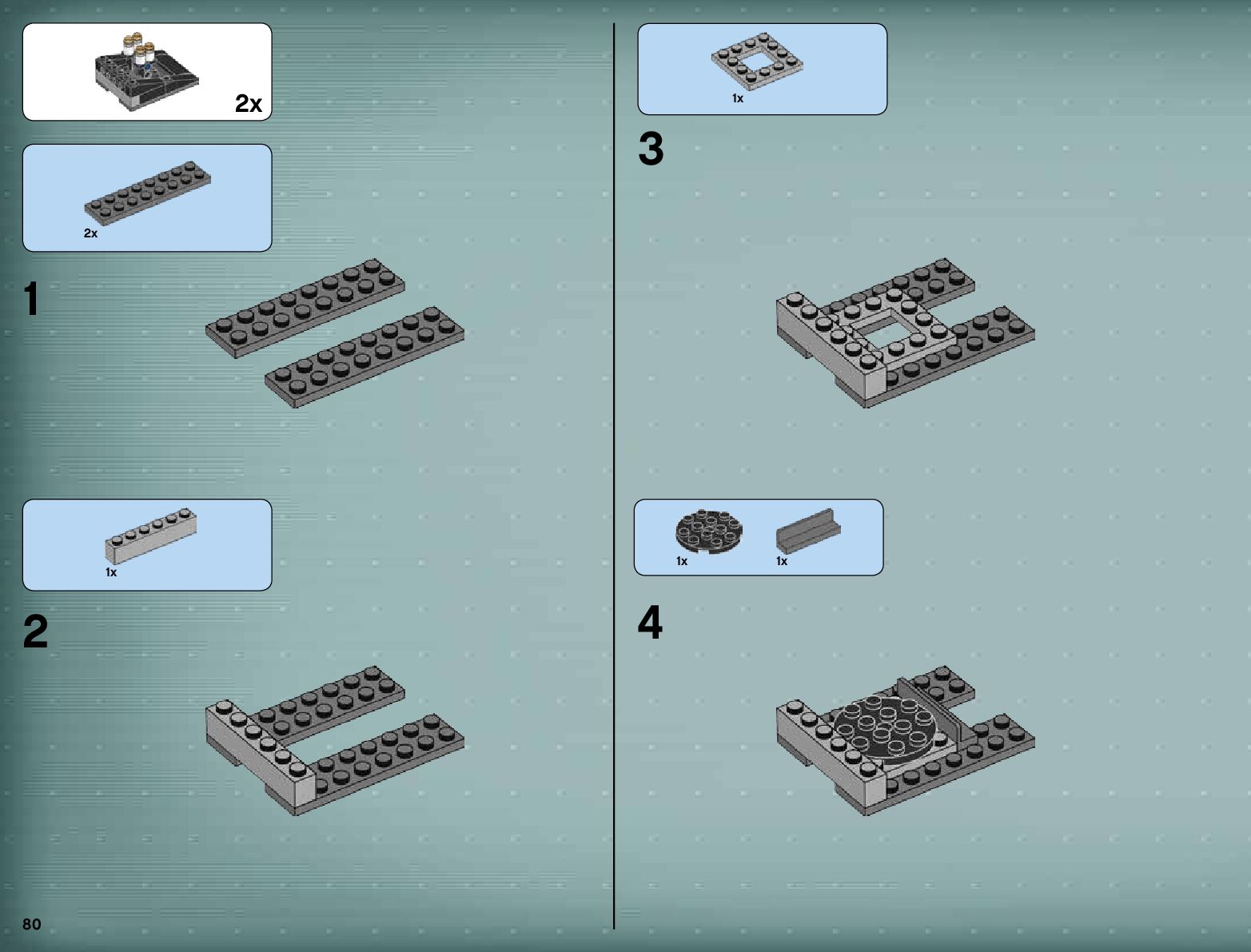 2x

2x

1

1x

2

80

1x

3

1x

1x

4