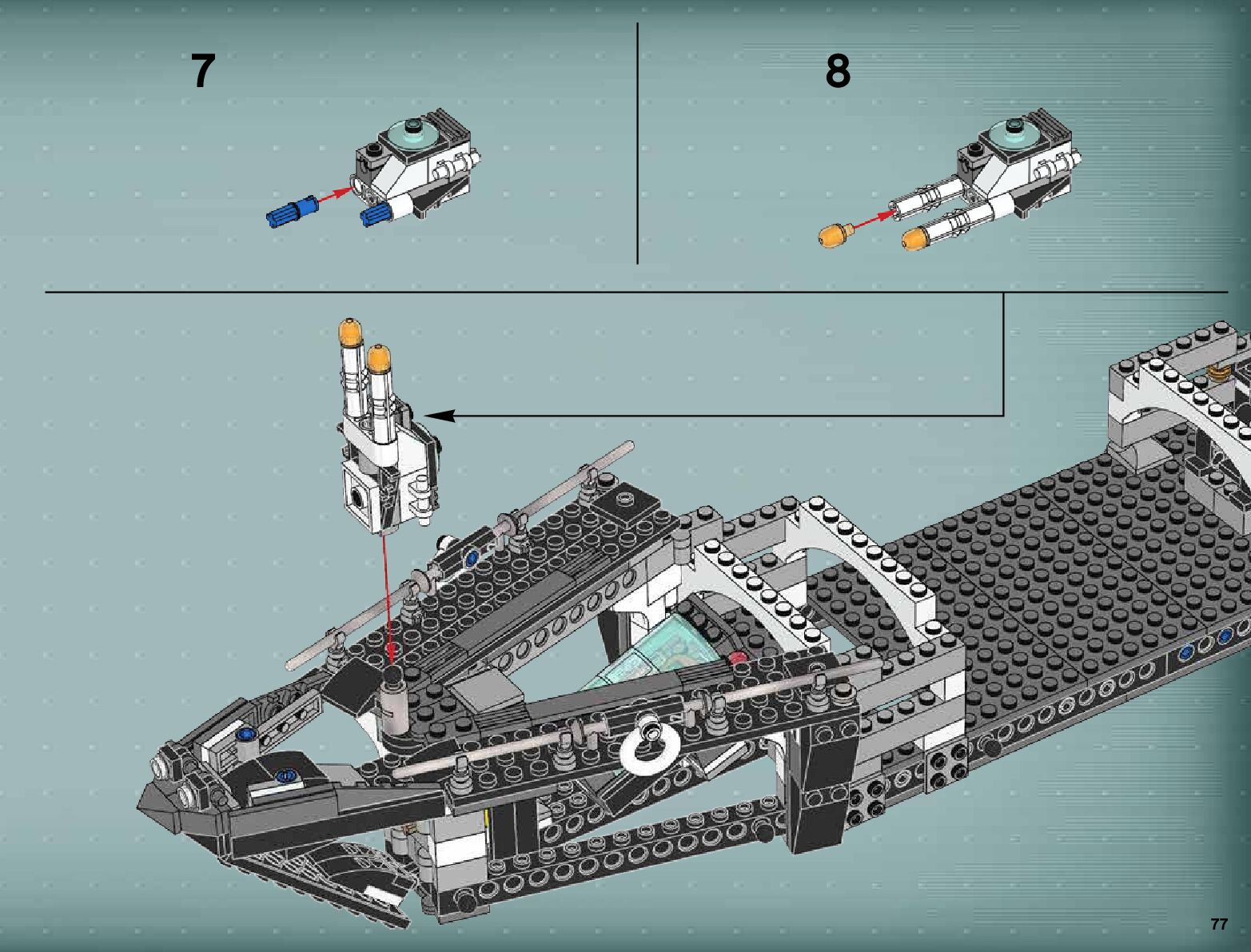 7

8

77