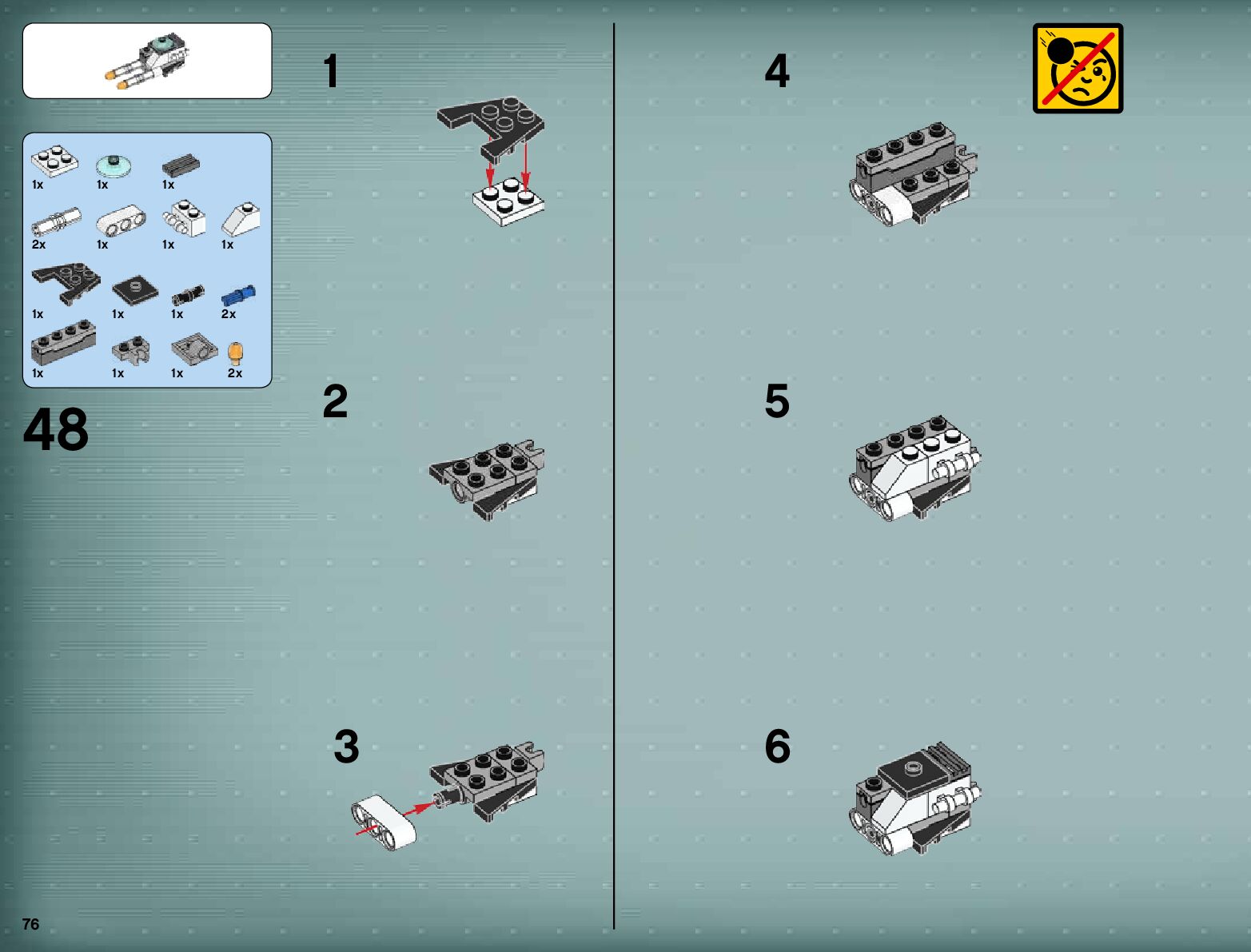 1x 1x 1x
2x 1x 1x 1x
1x 1x 1x 2x
1x 1x 1x 2x

48

1

2

3

4

5

6

76