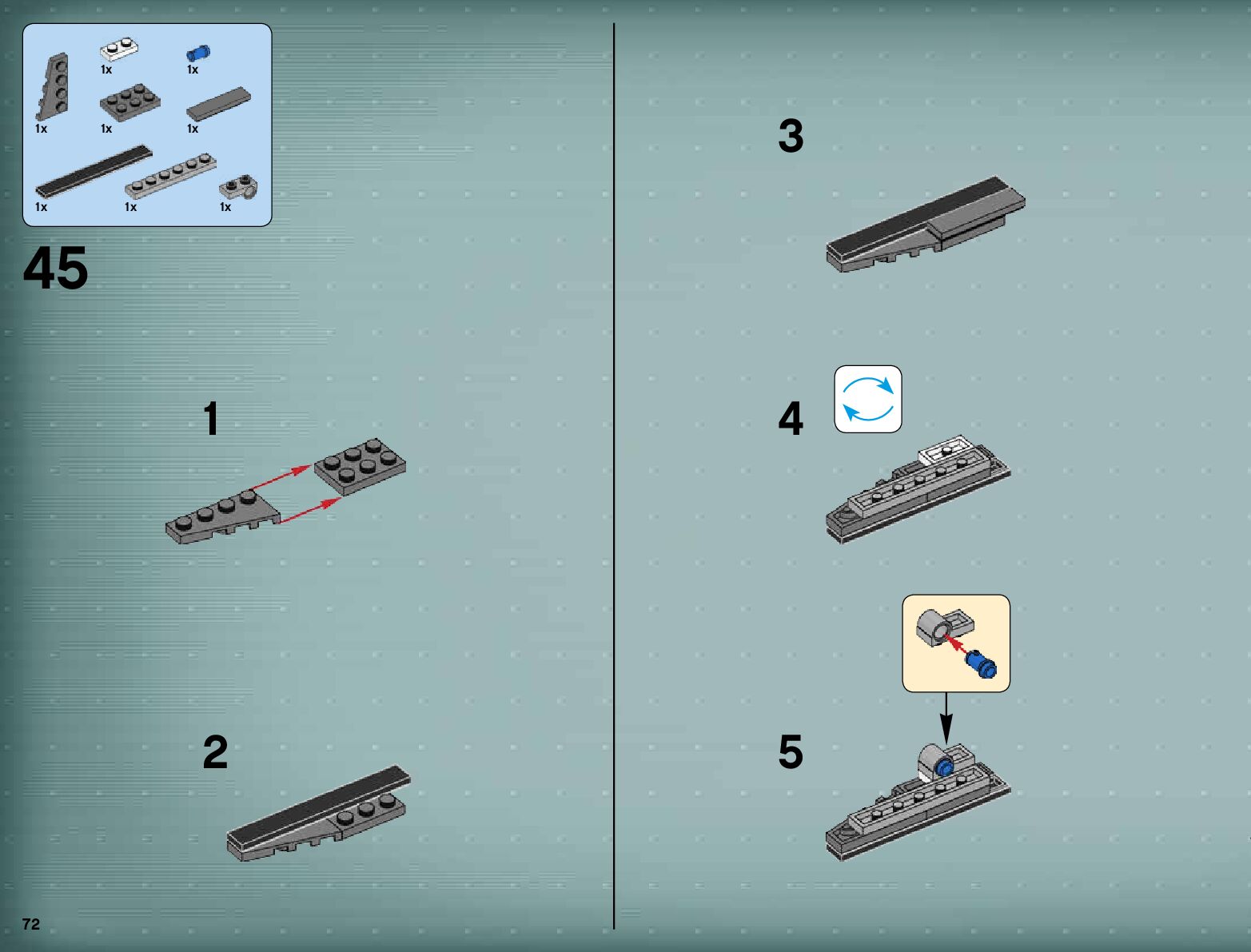 1x
1x
1x
1x
1x
1x
1x
1x

45

1

2

3

4

5

72