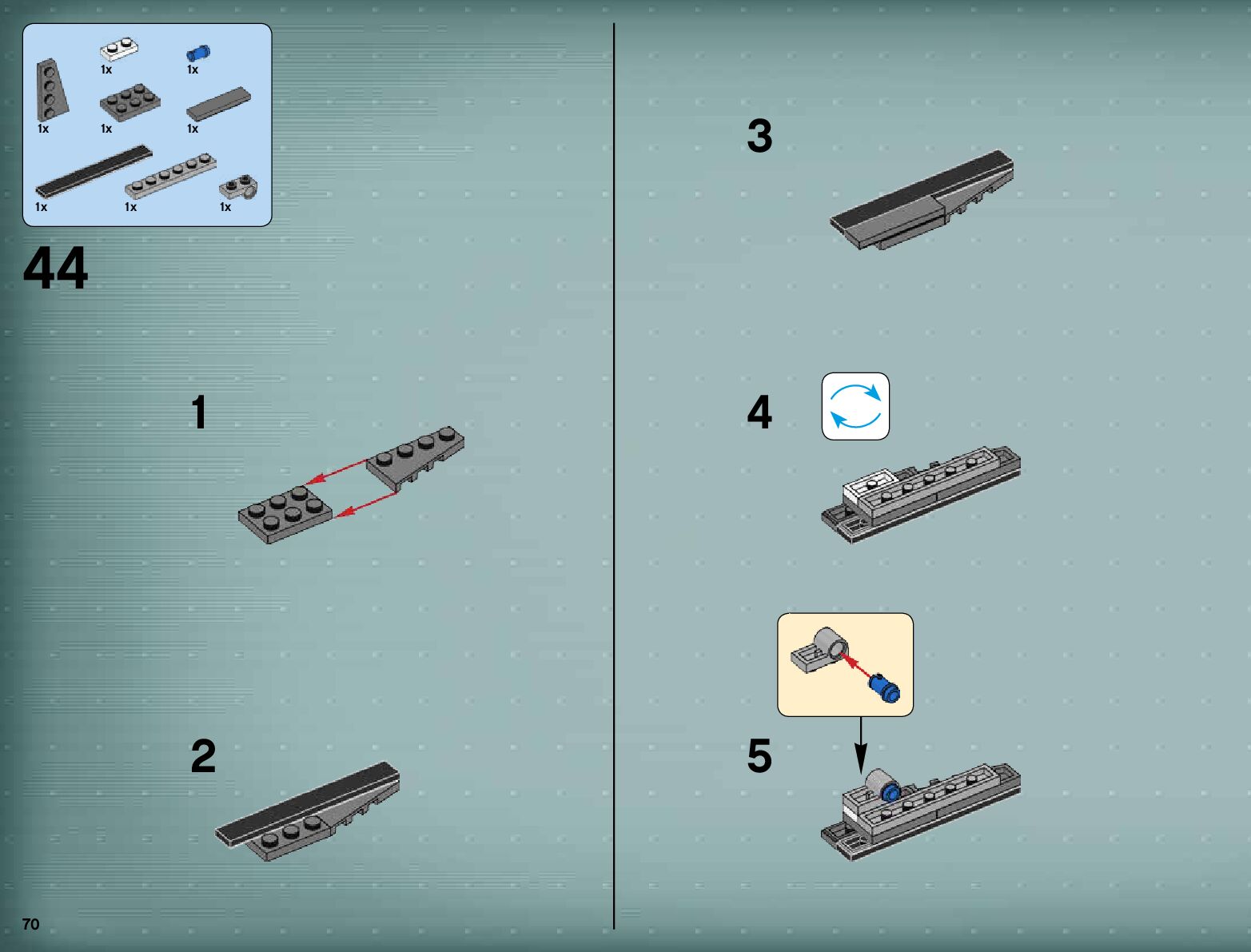 1x
1x
1x
1x
1x
1x
1x
1x

44

1

2

3

4

5

70