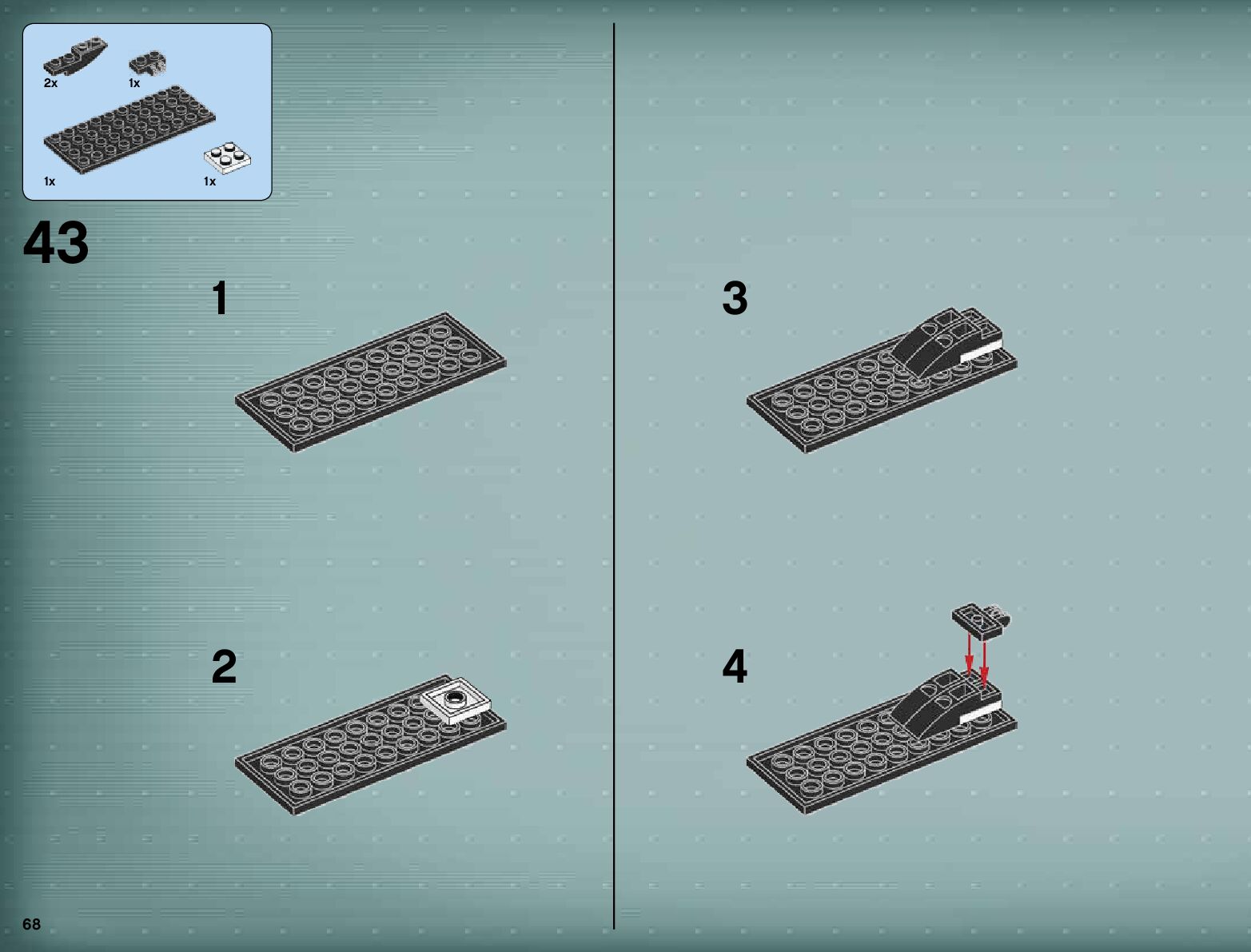 2x
1x
1x
1x

43

1

2

3

4

68