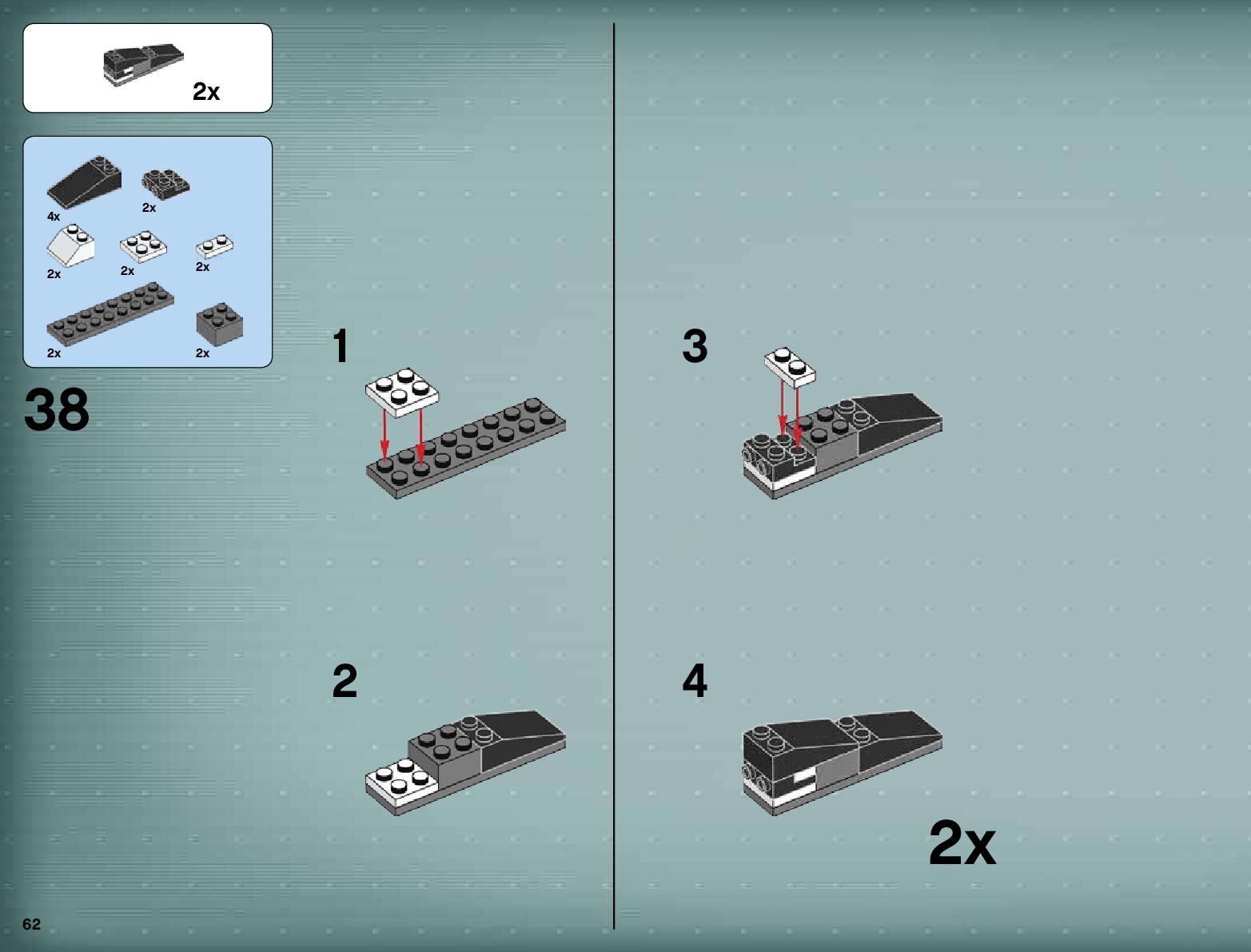 2x

4x
2x
2x
2x
2x
2x
2x

38

1

2

3

4

2x

62