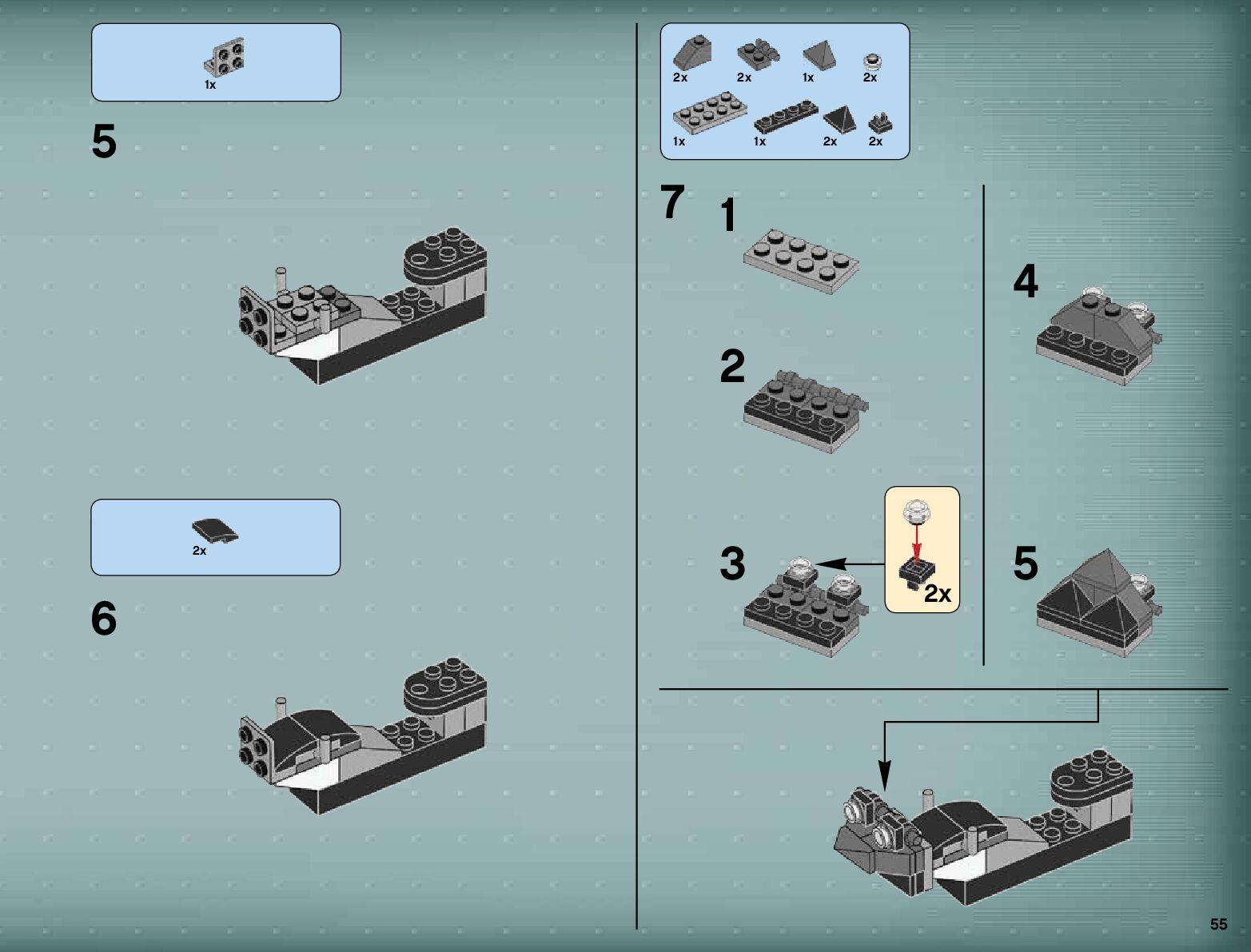 1x

5

2x

6

2x 2x 1x 2x

1x 1x 2x 2x

7

1

2

3

2x

4

5

55