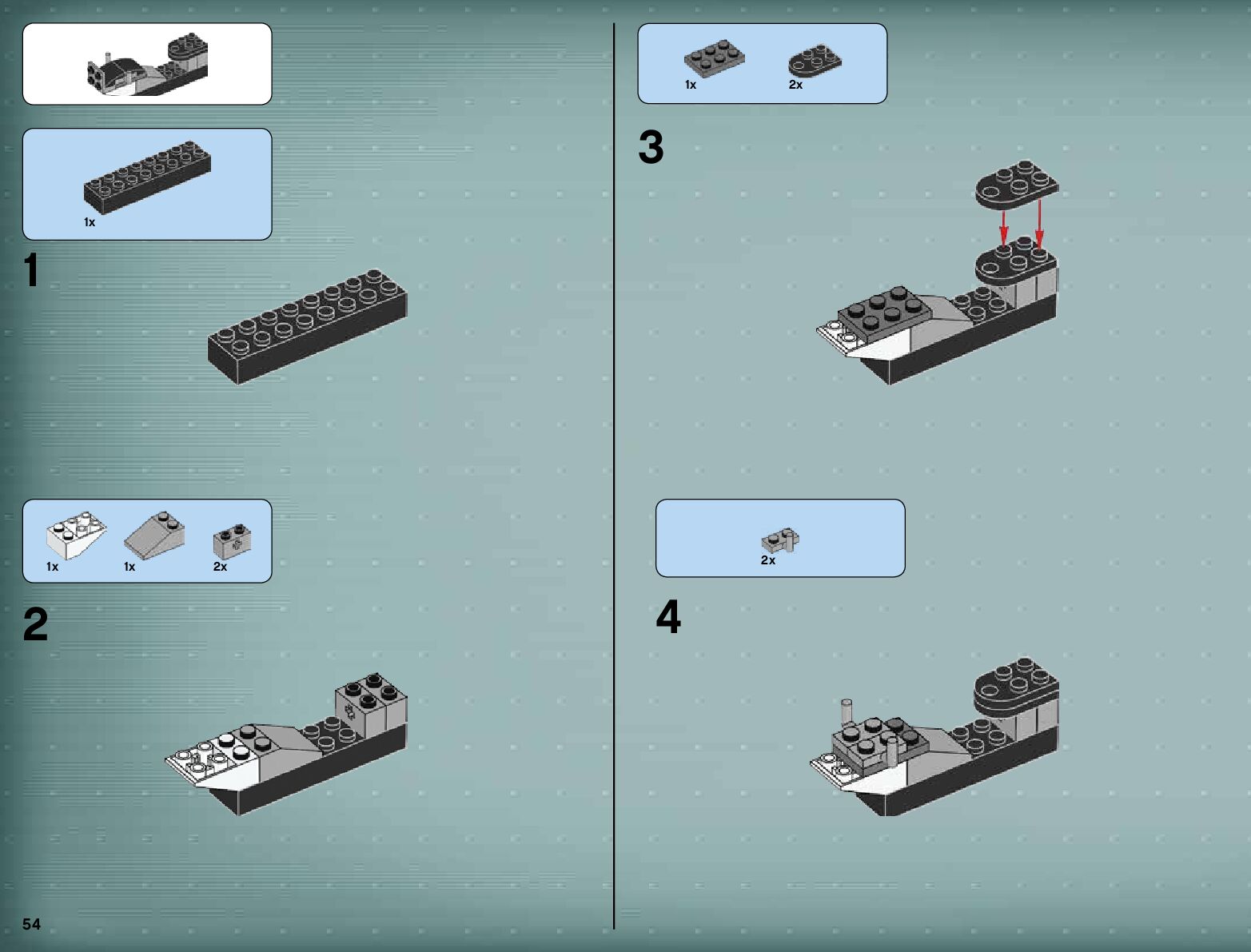 1x

1

1x 1x 2x

2

54

1x 2x

3

2x

4