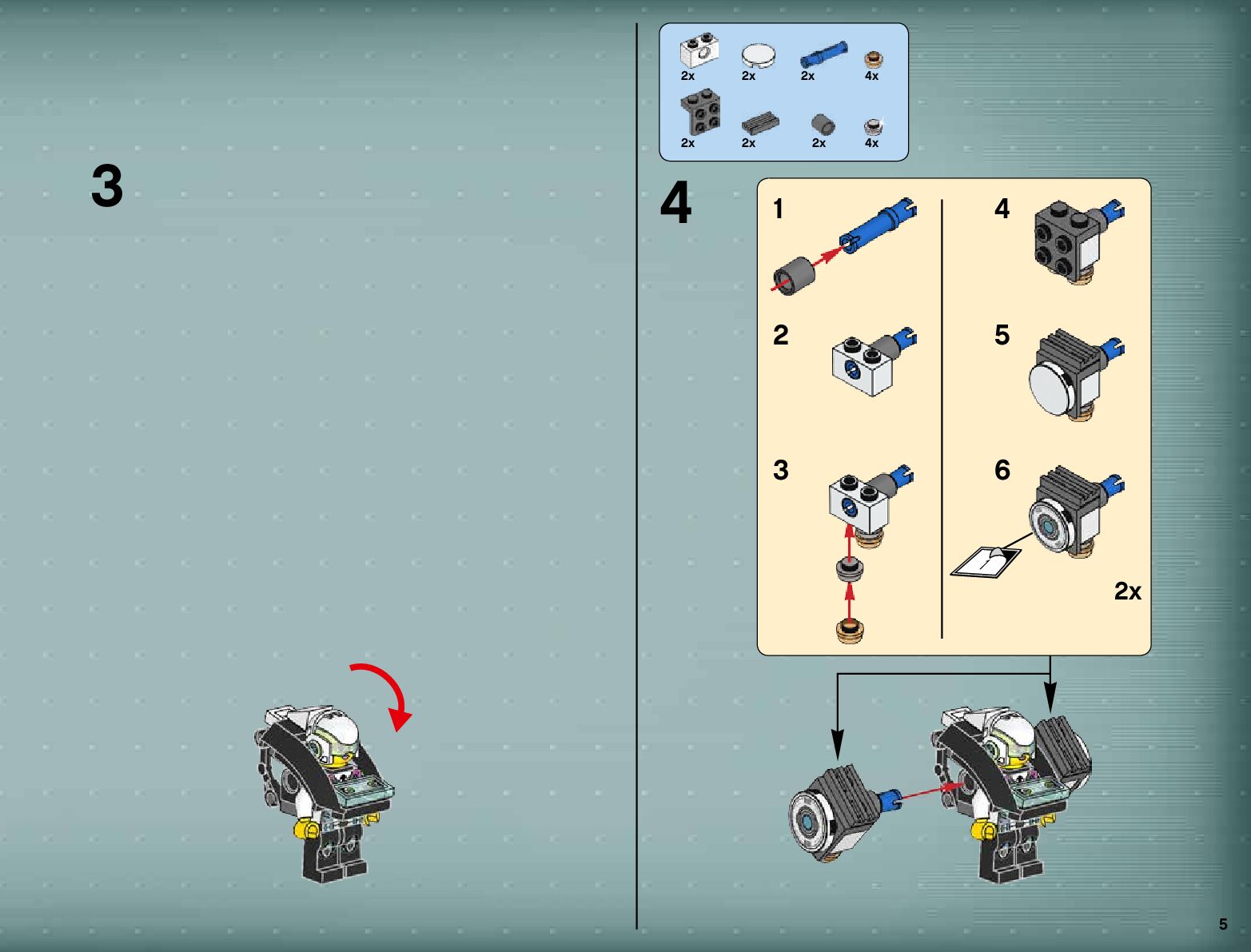 3

2x 2x 2x 4x
2x 2x 2x 4x

4

1

2

3

4

5

6

2x

5