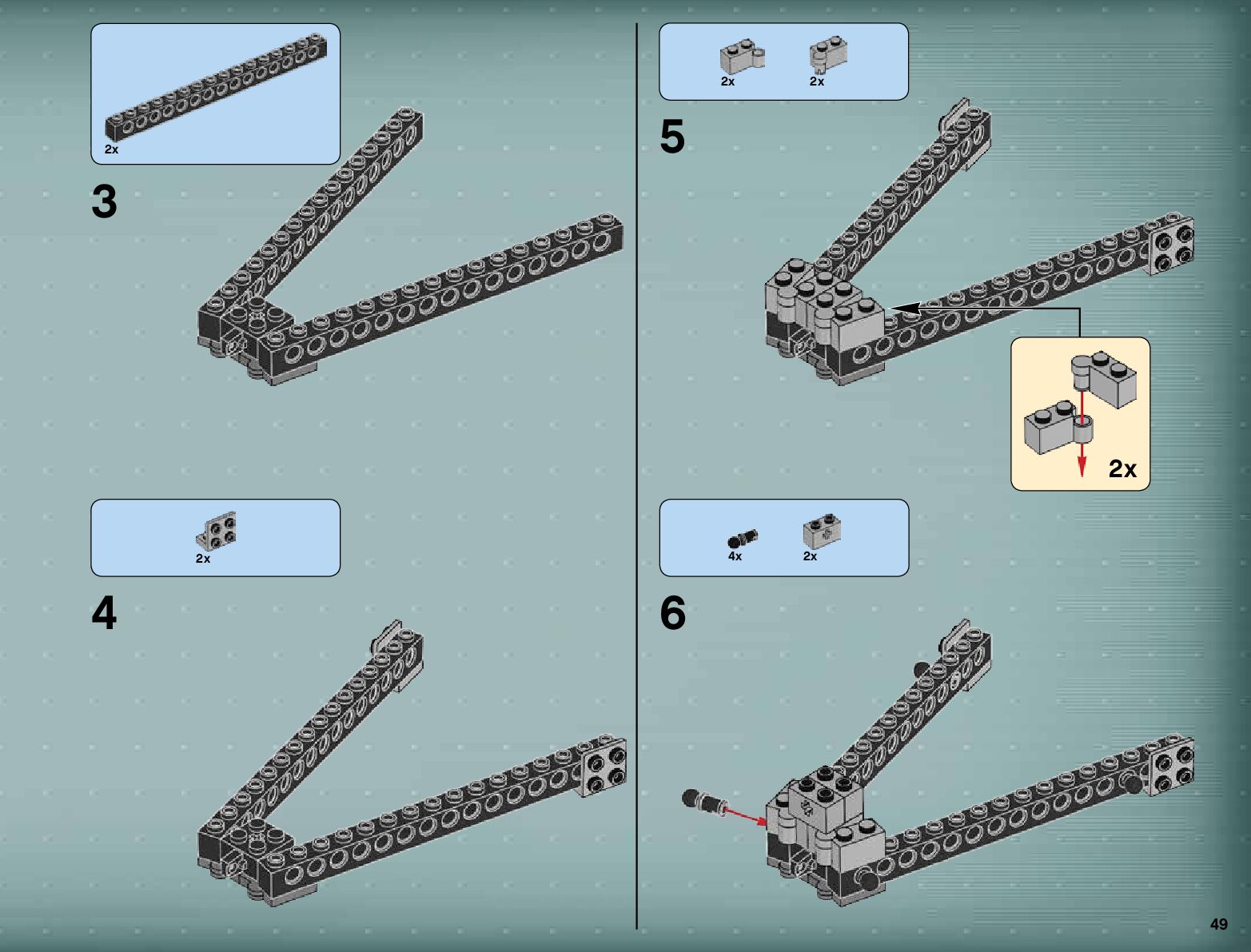 2x

3

2x

4

2x 2x

5

2x

4x 2x

6

49