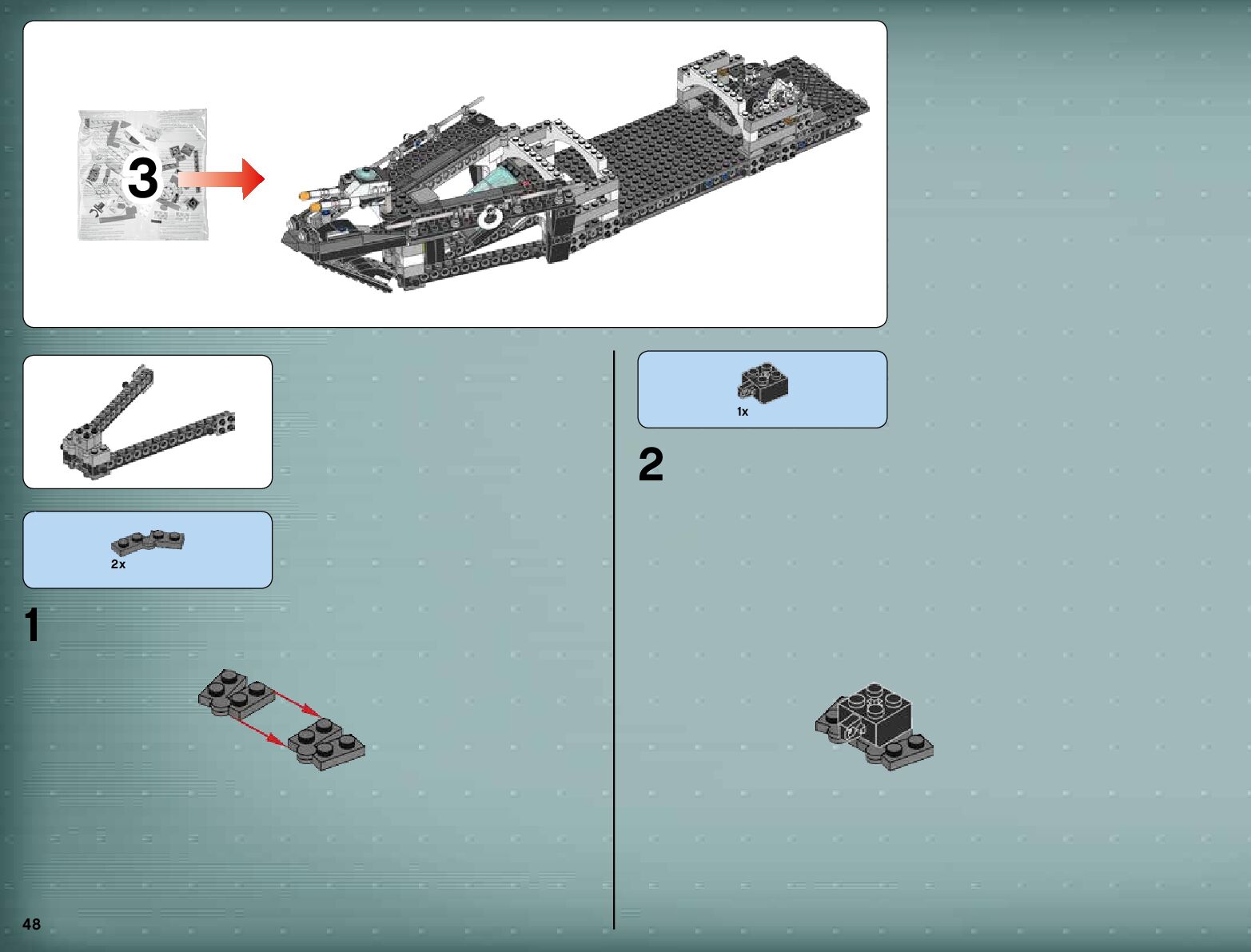 3

2x

1

1x

2

48