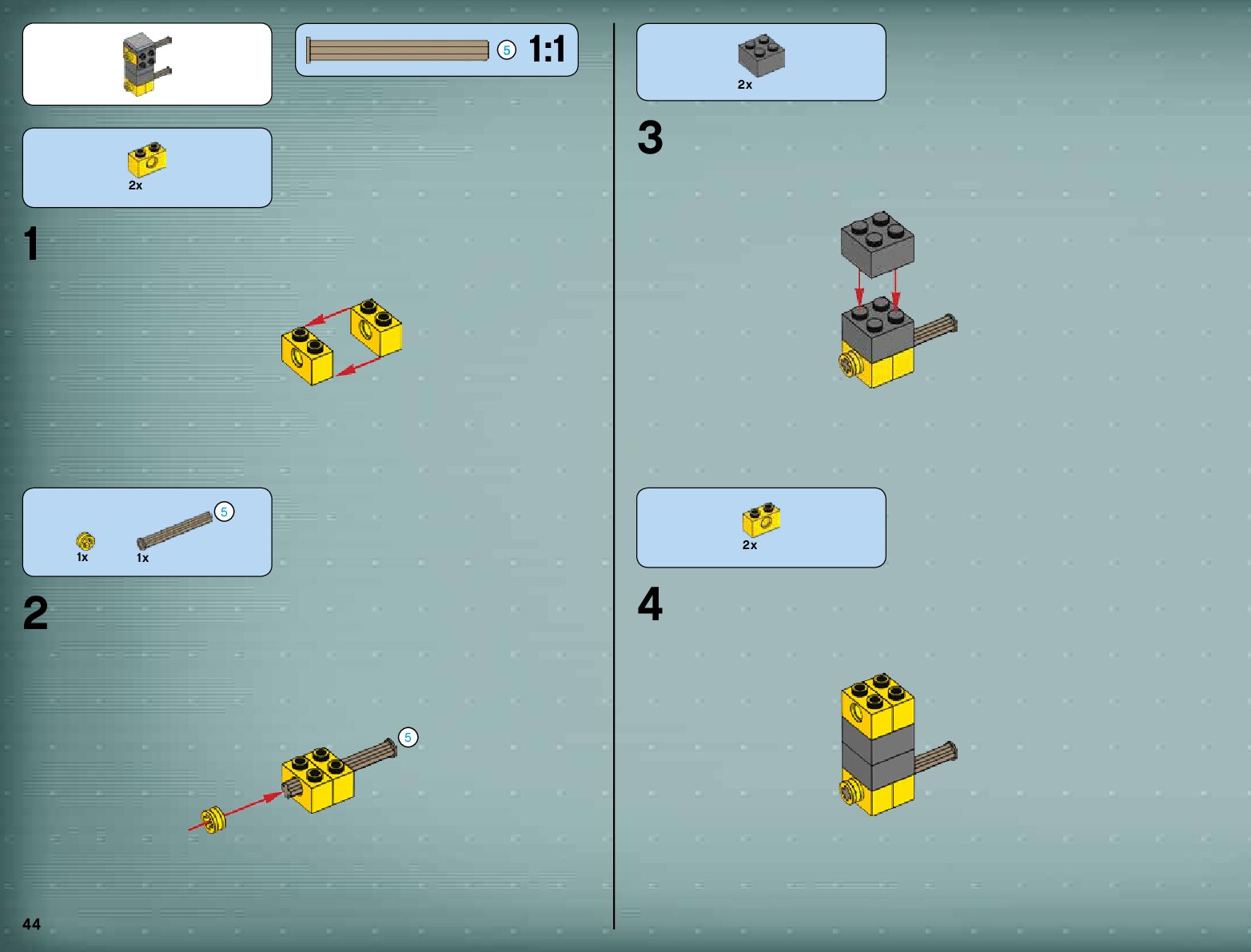 5 1:1

2x

1

1x 1x 5

2

5

44

2x

3

2x

4