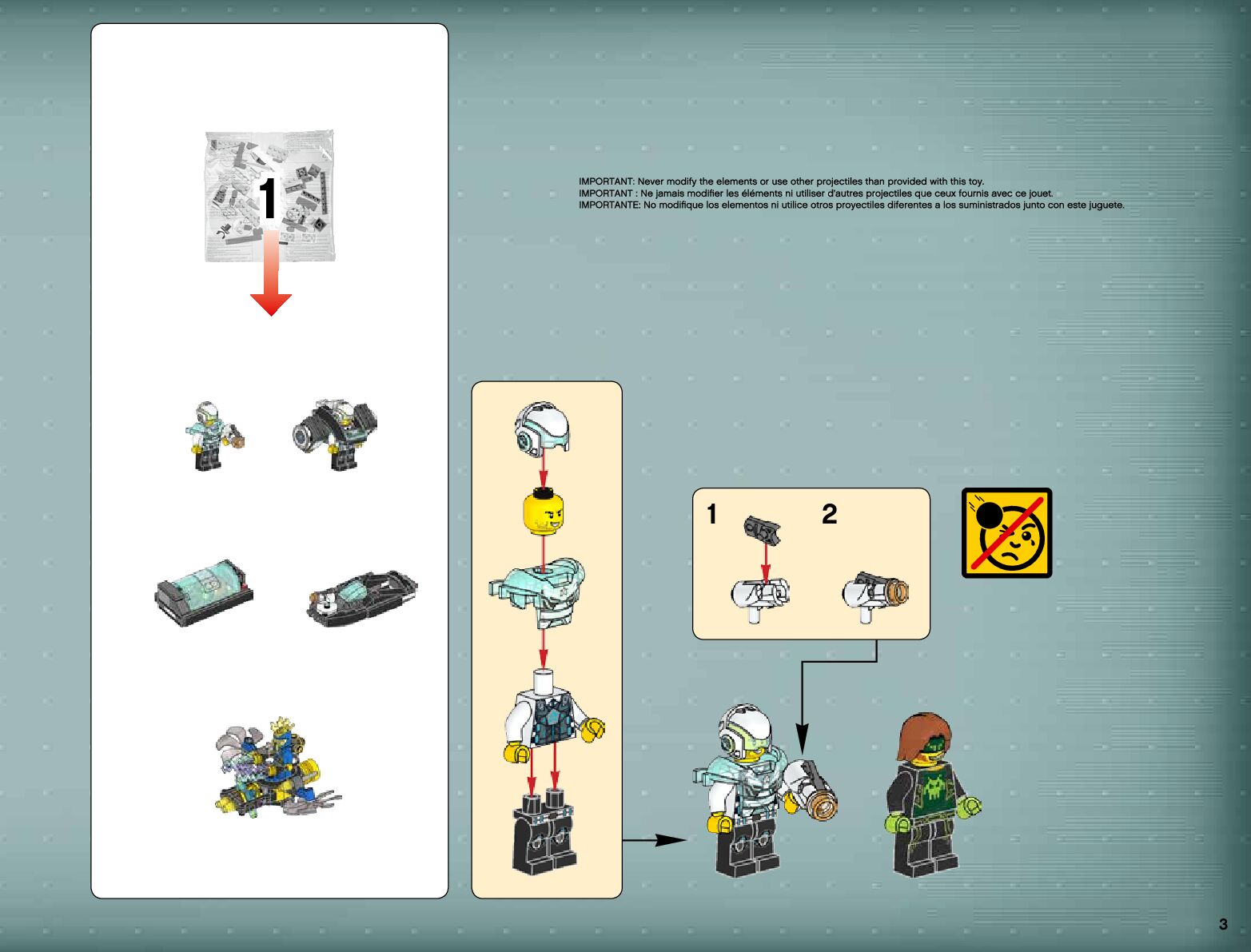 1

IMPORTANT: Never modify the elements or use other projectiles than provided with this toy.
IMPORTANT : Ne jamais modifier les éléments ni utiliser d'autres projectiles que ceux fournis avec ce jouet.
IMPORTANTE: No modifique los elementos ni utilice otros proyectiles diferentes a los suministrados junto con este juguete.

1

2

3