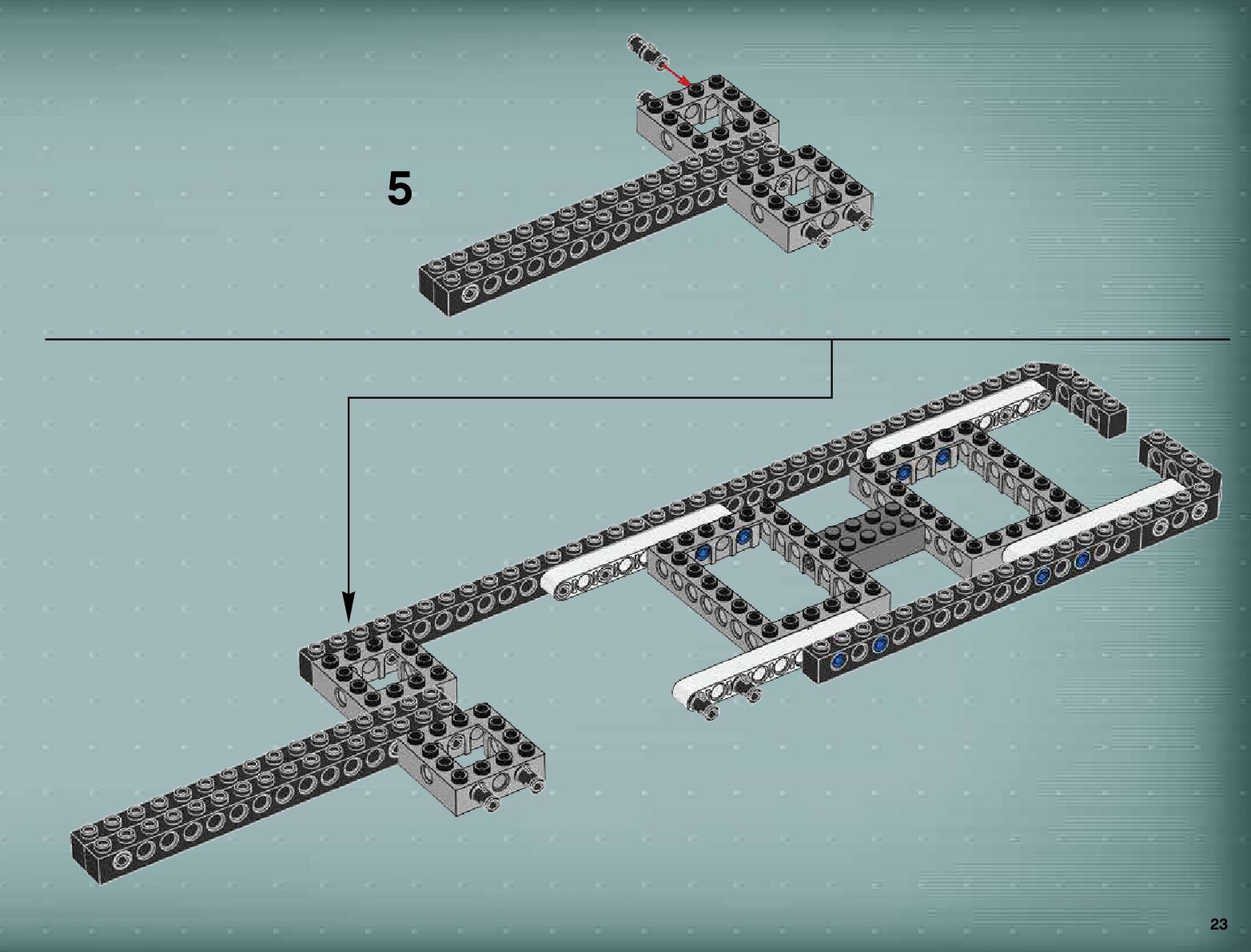 5

23