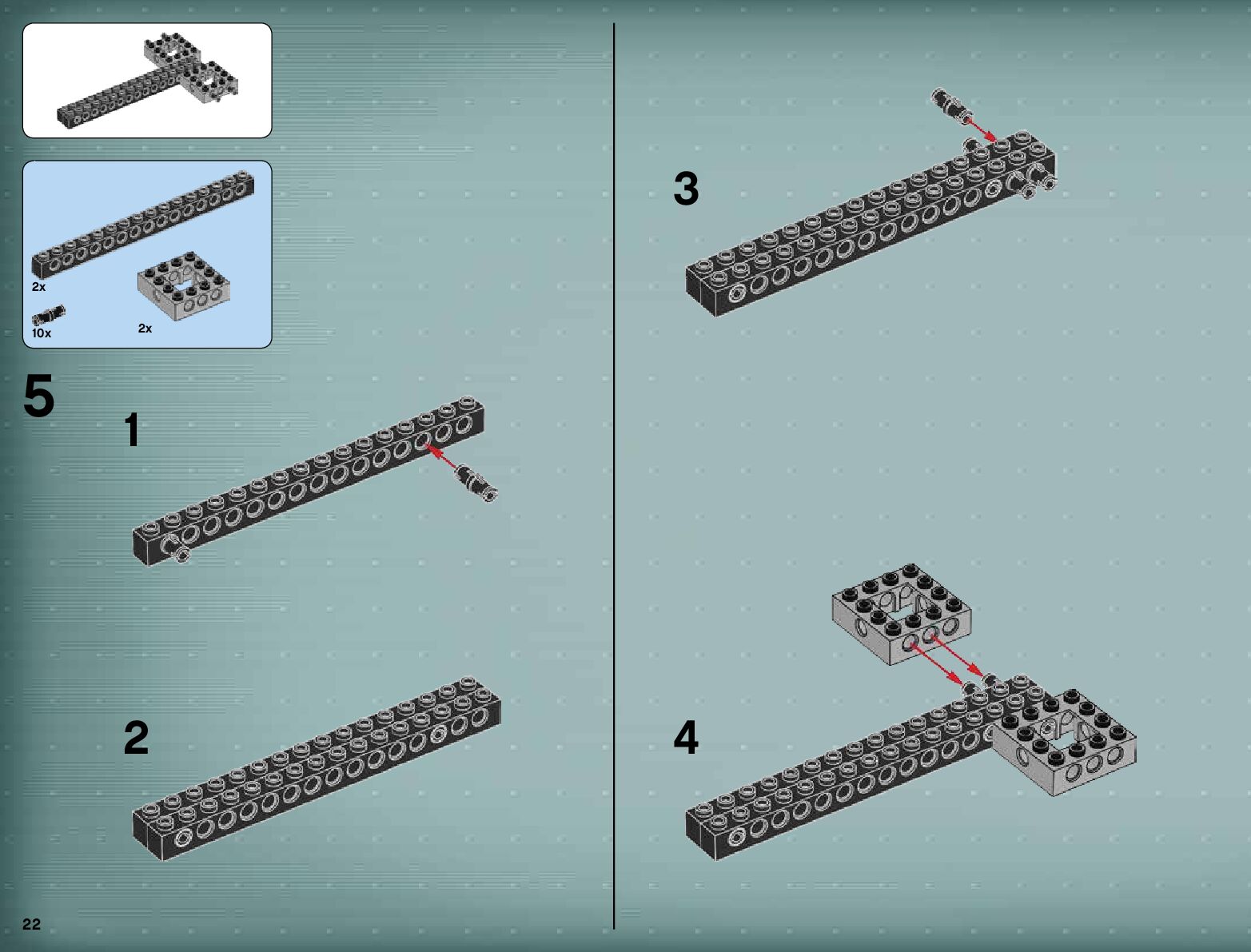 2x

10x

2x

5

1

2

3

4

22