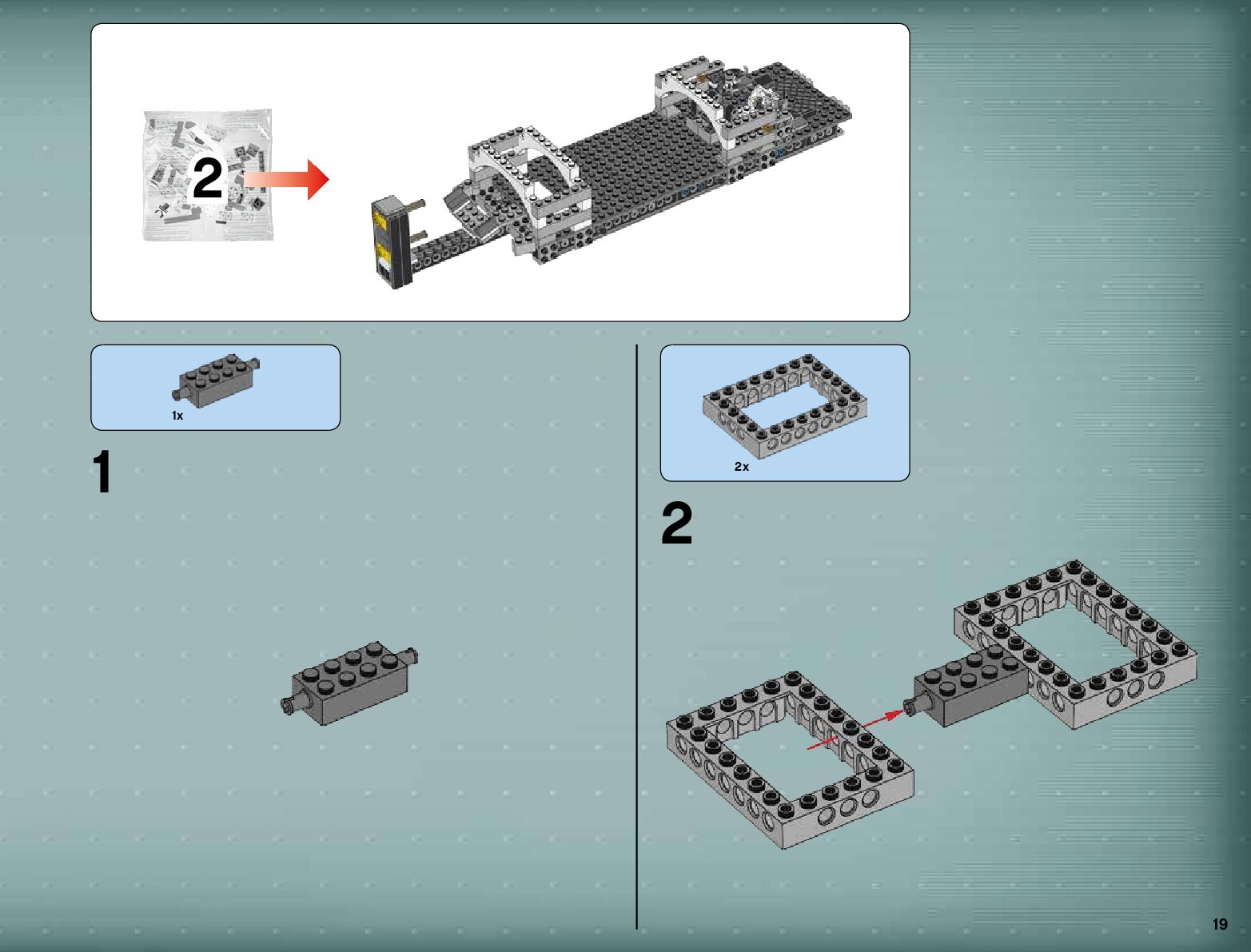 2

1x

1

2x

2

19