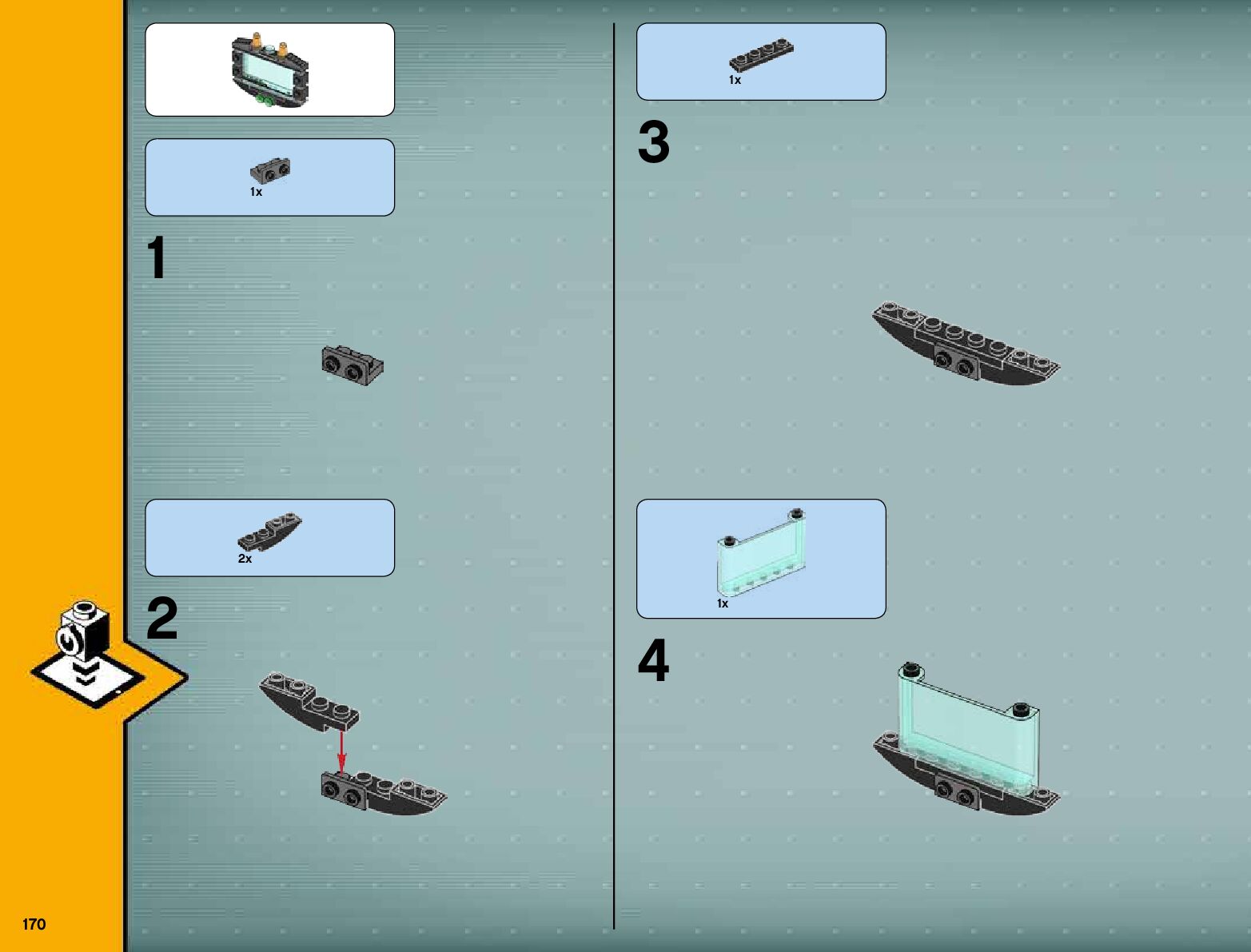 1x

1

2x

2

1x

3

1x

4

170