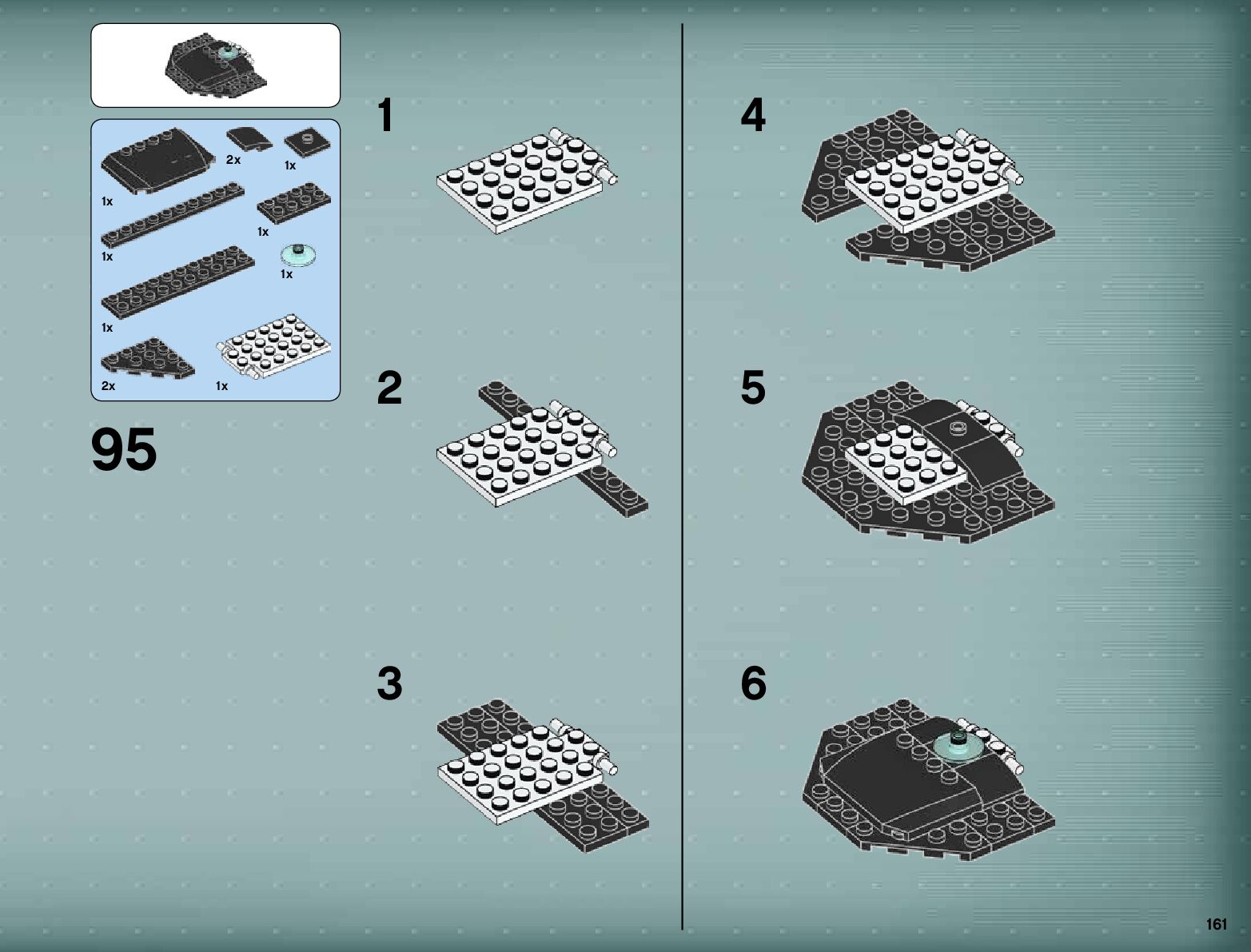 2x
1x
1x
1x
1x
1x
1x
2x
1x

95

1

2

3

4

5

6

161