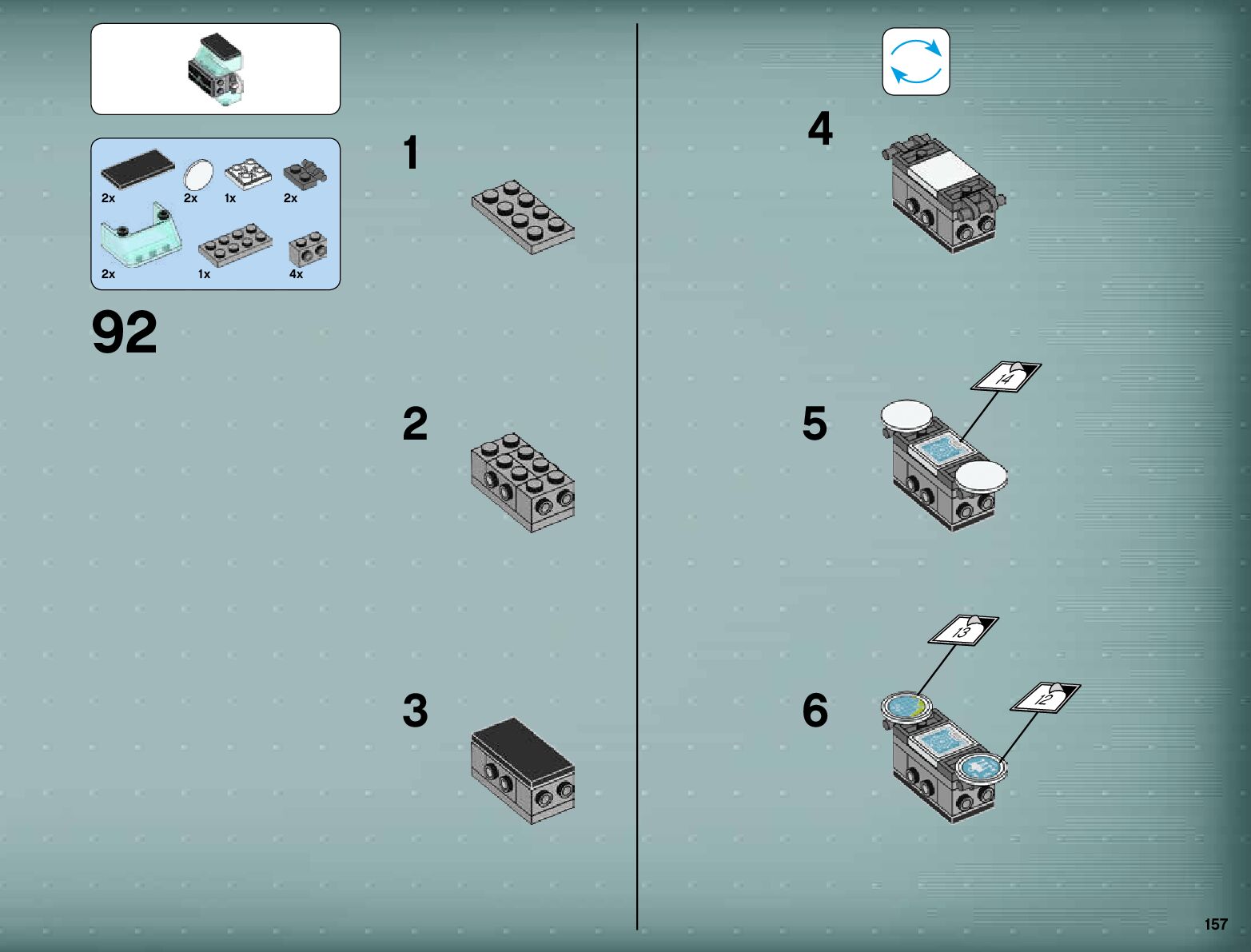 2x 2x 1x 2x

2x 1x 4x

92

1

2

3

4

5

14

6

13

12

157