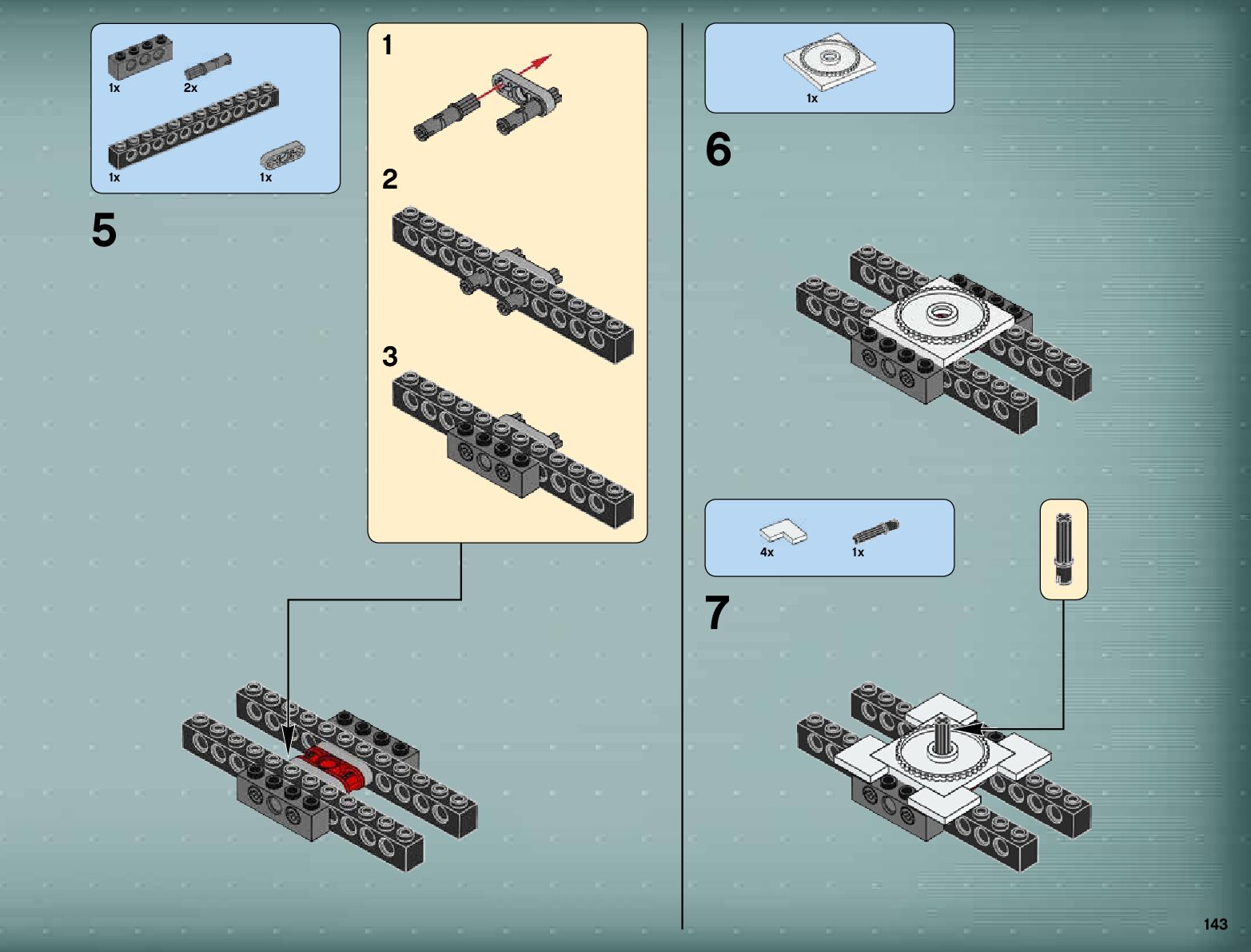 1x
2x
1x
1x

5

1

2

3

1x

6

4x
1x

7

143