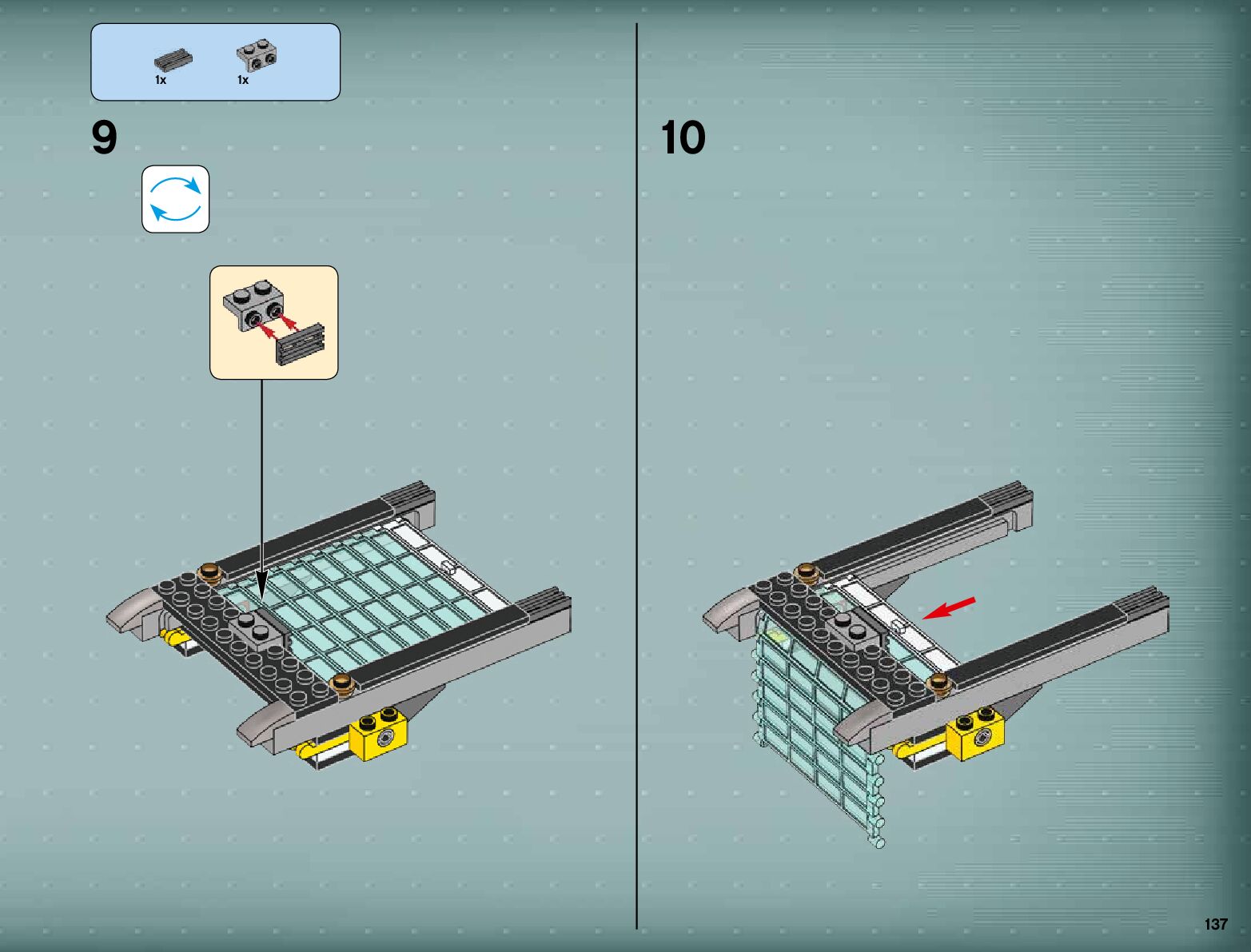 1x 1x

9

10

137