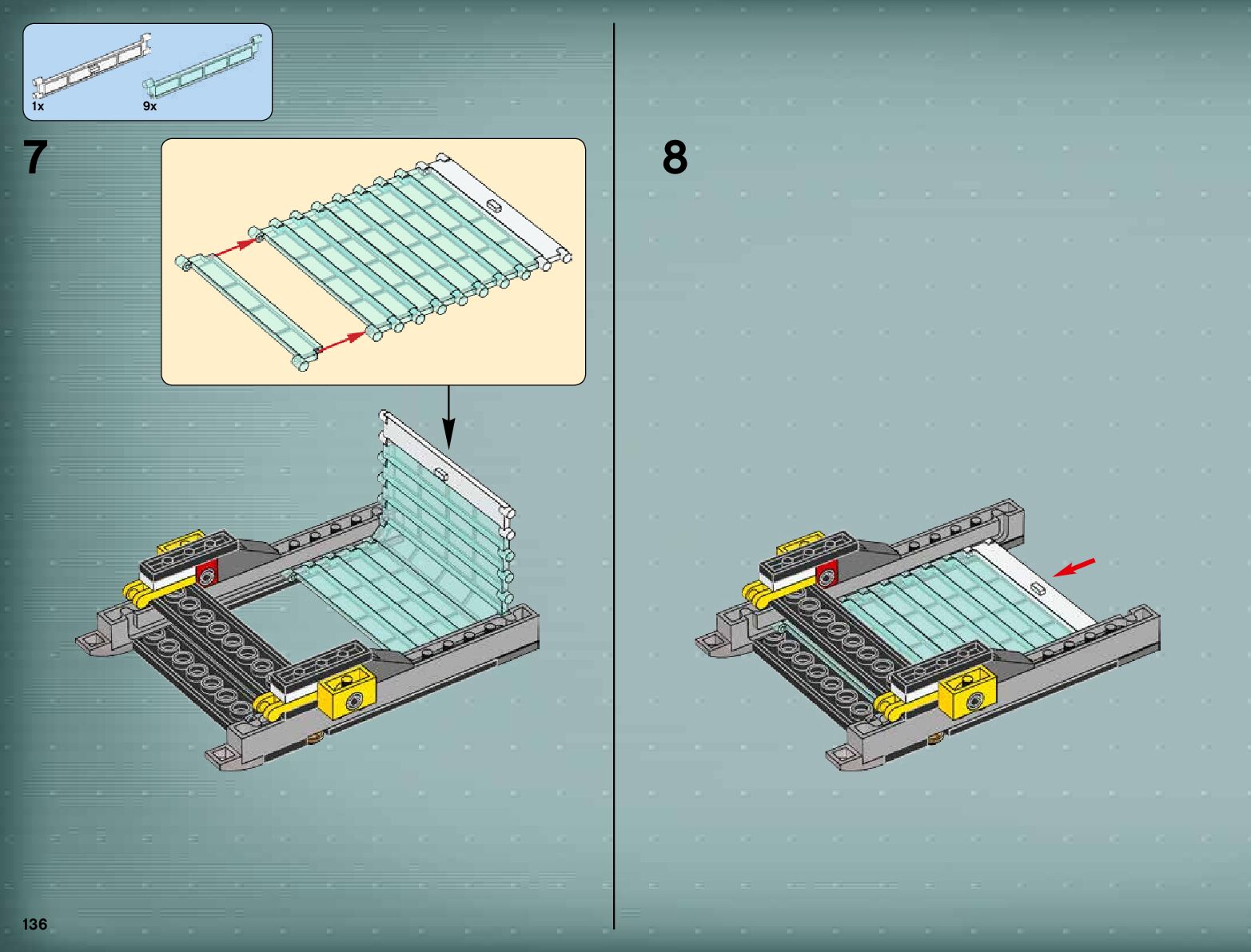 1x
9x

7

8

136