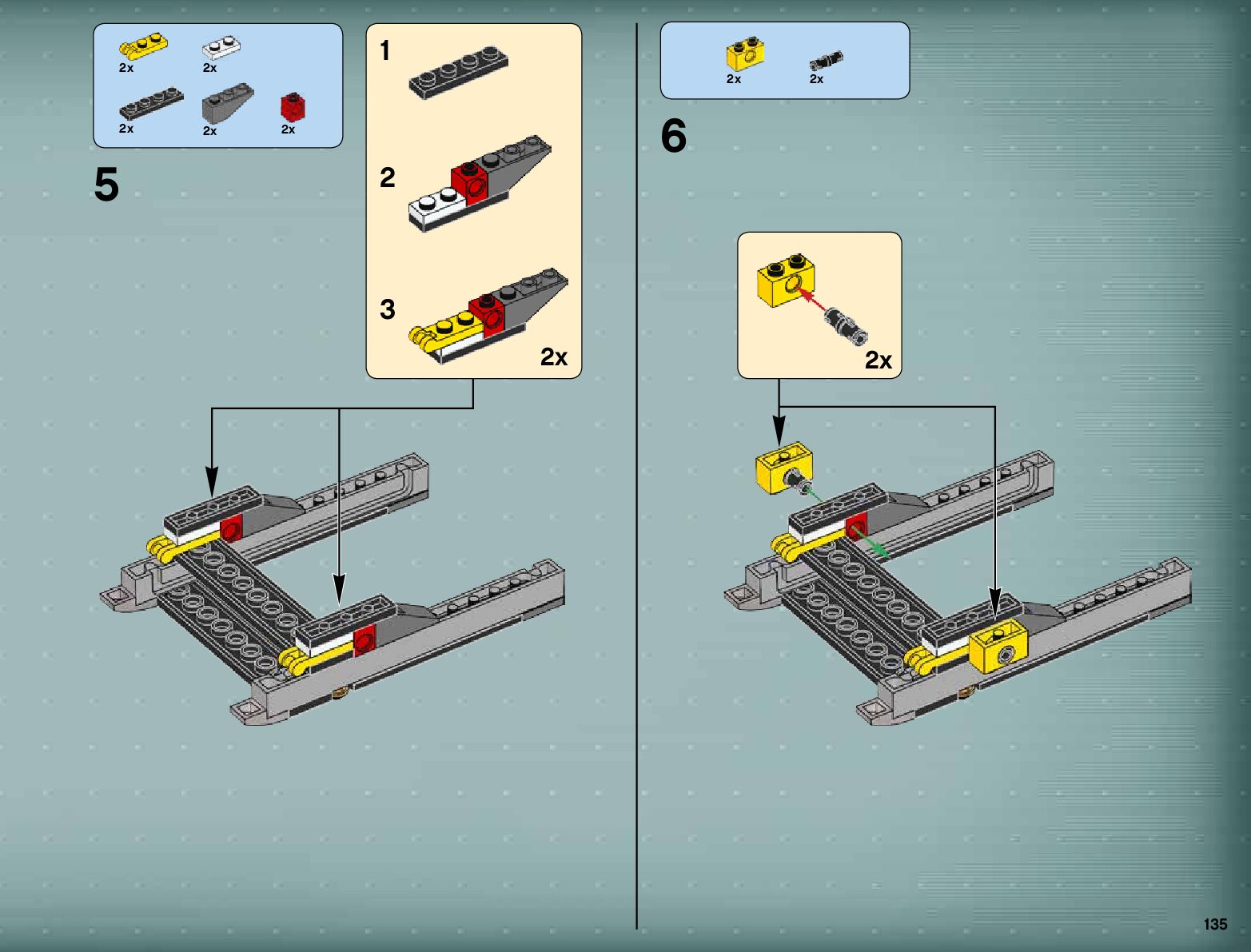 2x 2x
2x 2x 2x

5

1

2

3

2x

2x 2x

6

2x

135