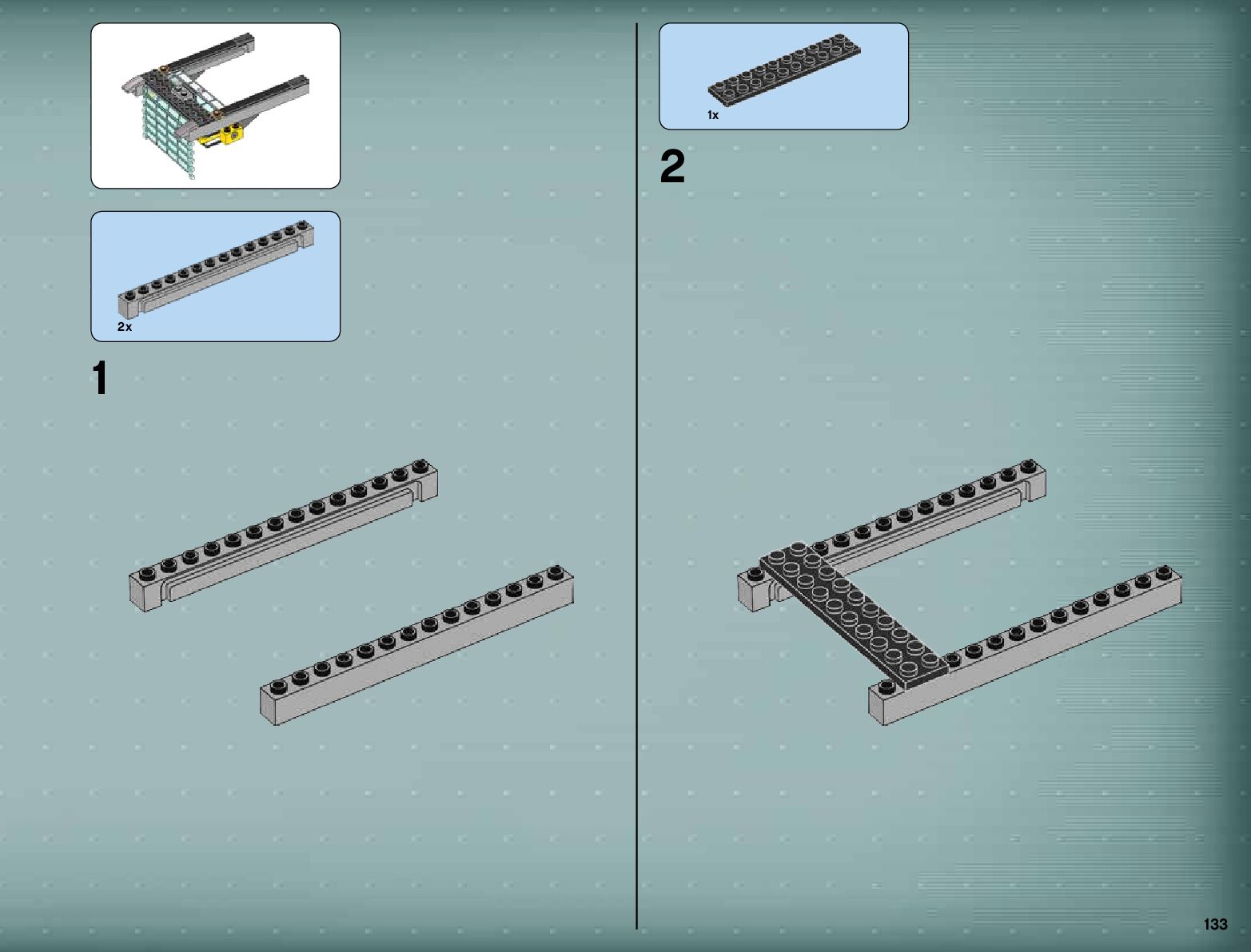 2x

1

1x

2

133