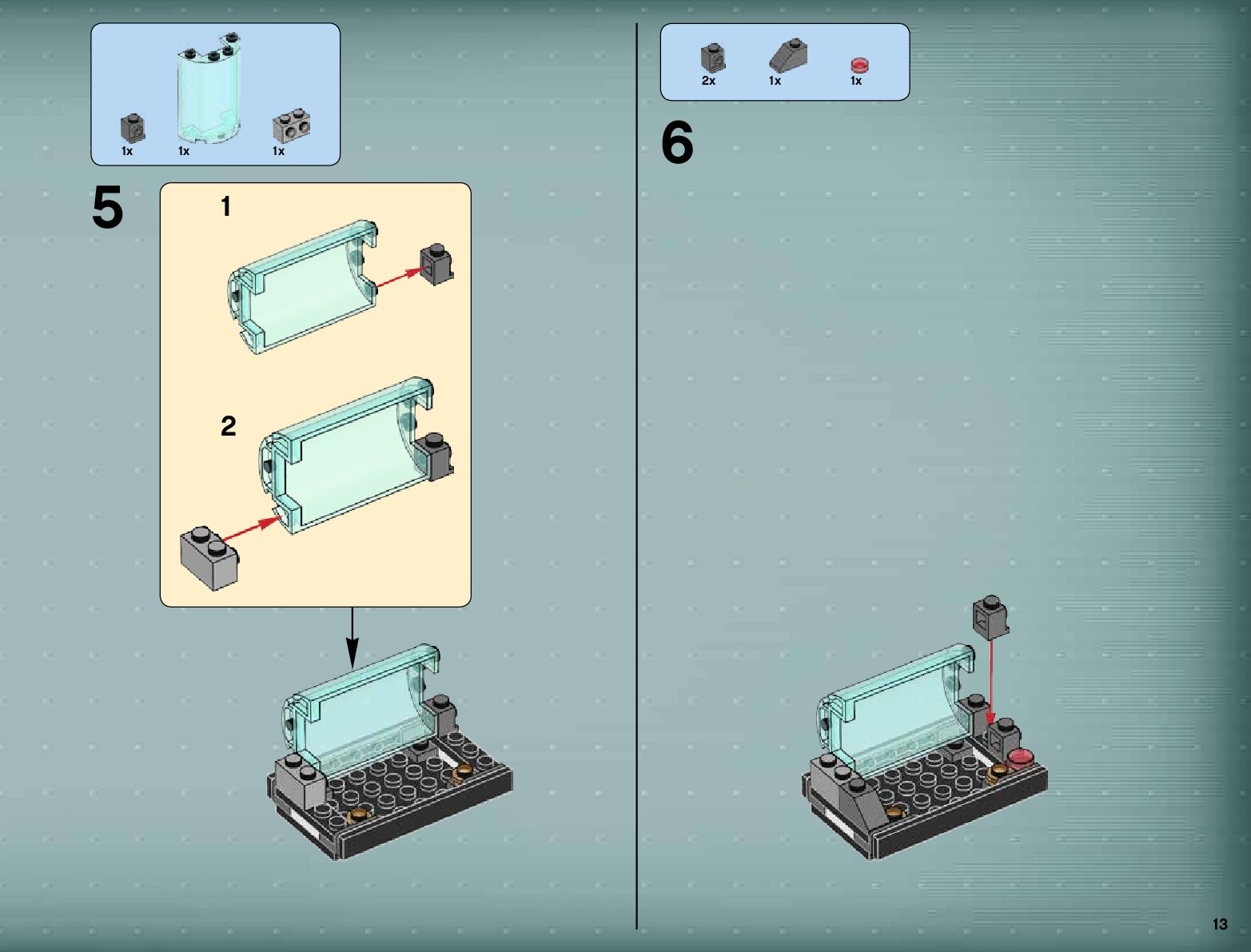 1x 1x 1x

5

1

2

2x 1x 1x

6

13