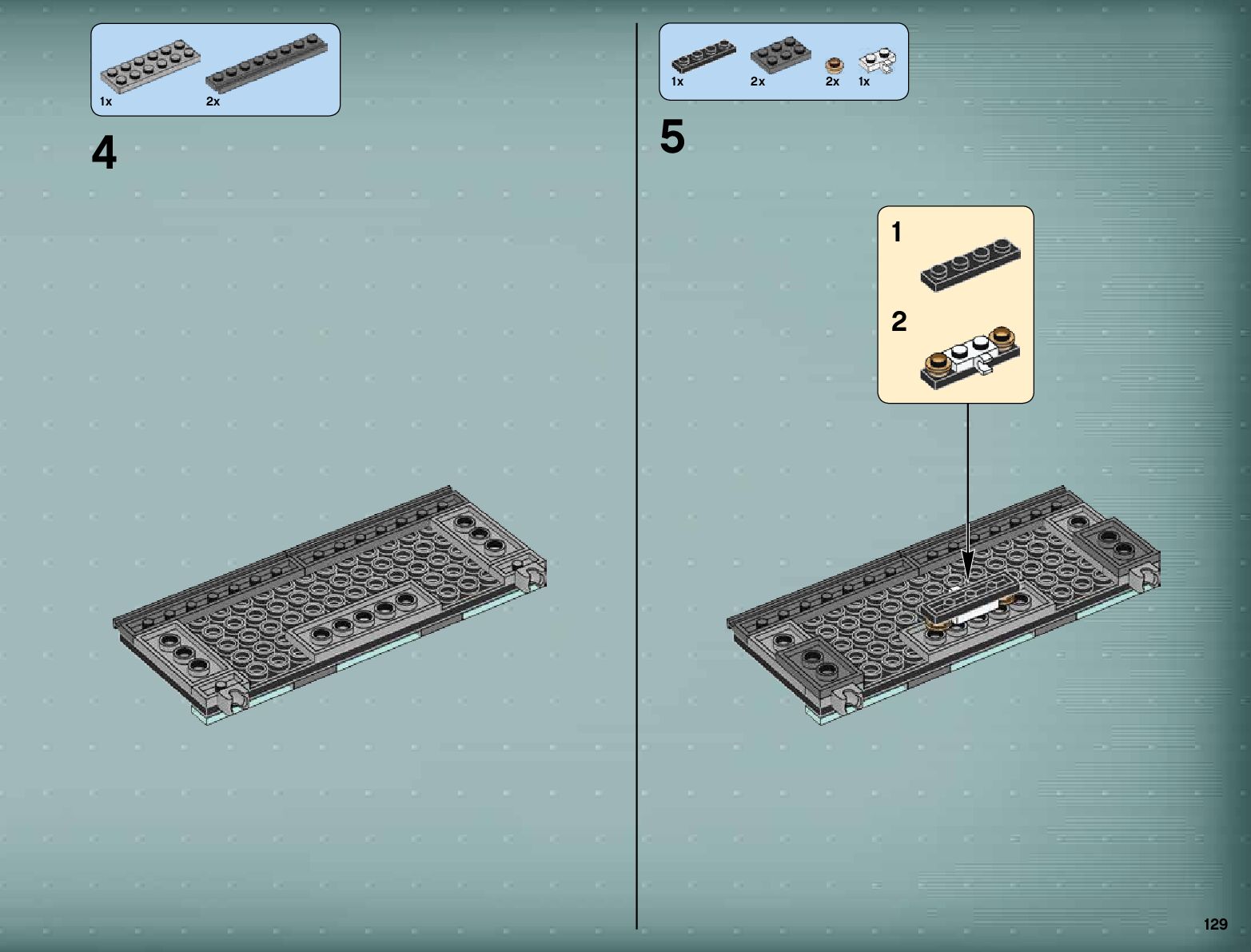 1x
2x

4

1x
2x
2x
1x

5

1

2

129