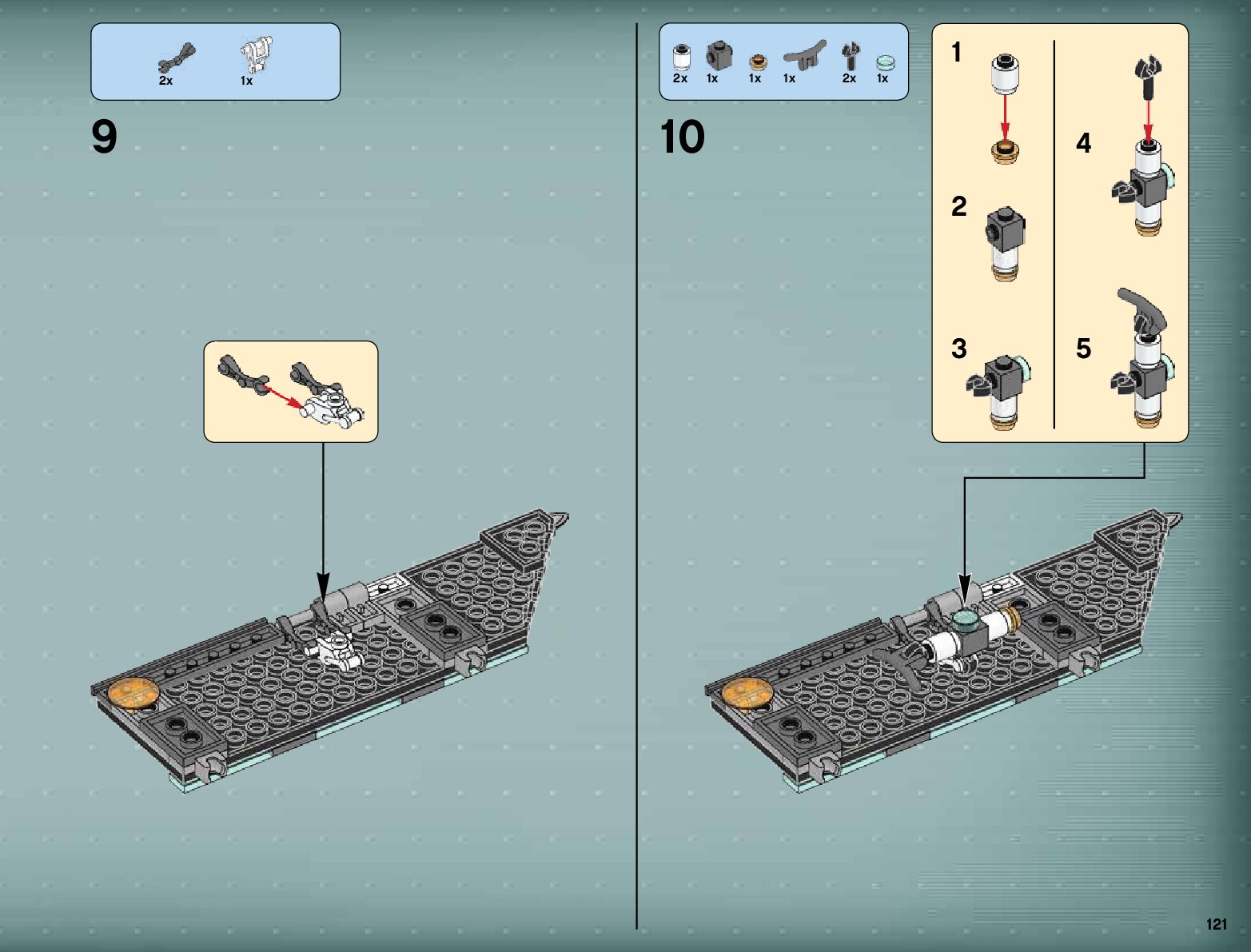 2x 1x

9

2x 1x 1x 1x 2x 1x

10

1

2

3

4

5

121