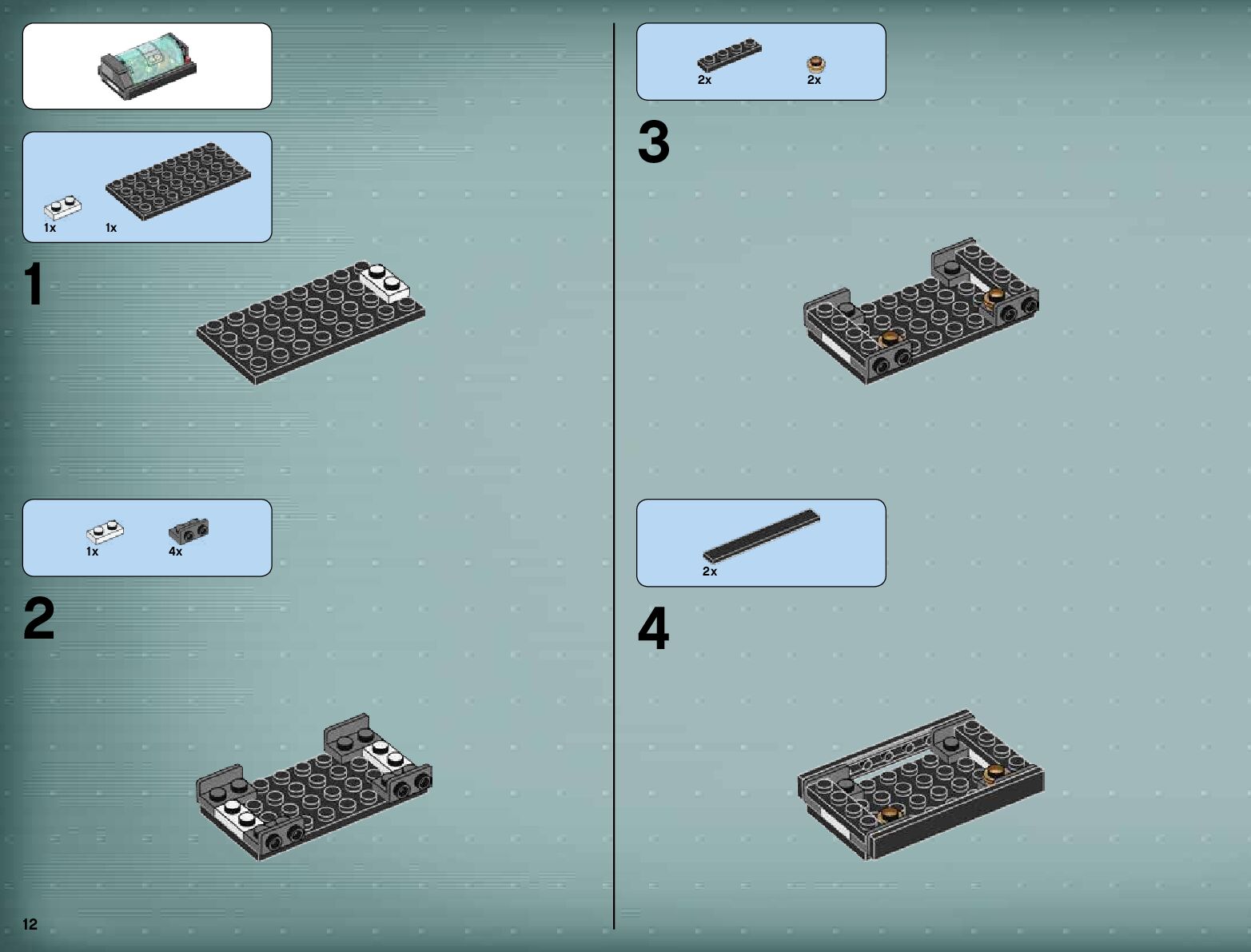 1x 1x

1

1x 4x

2

12

2x 2x

3

2x

4