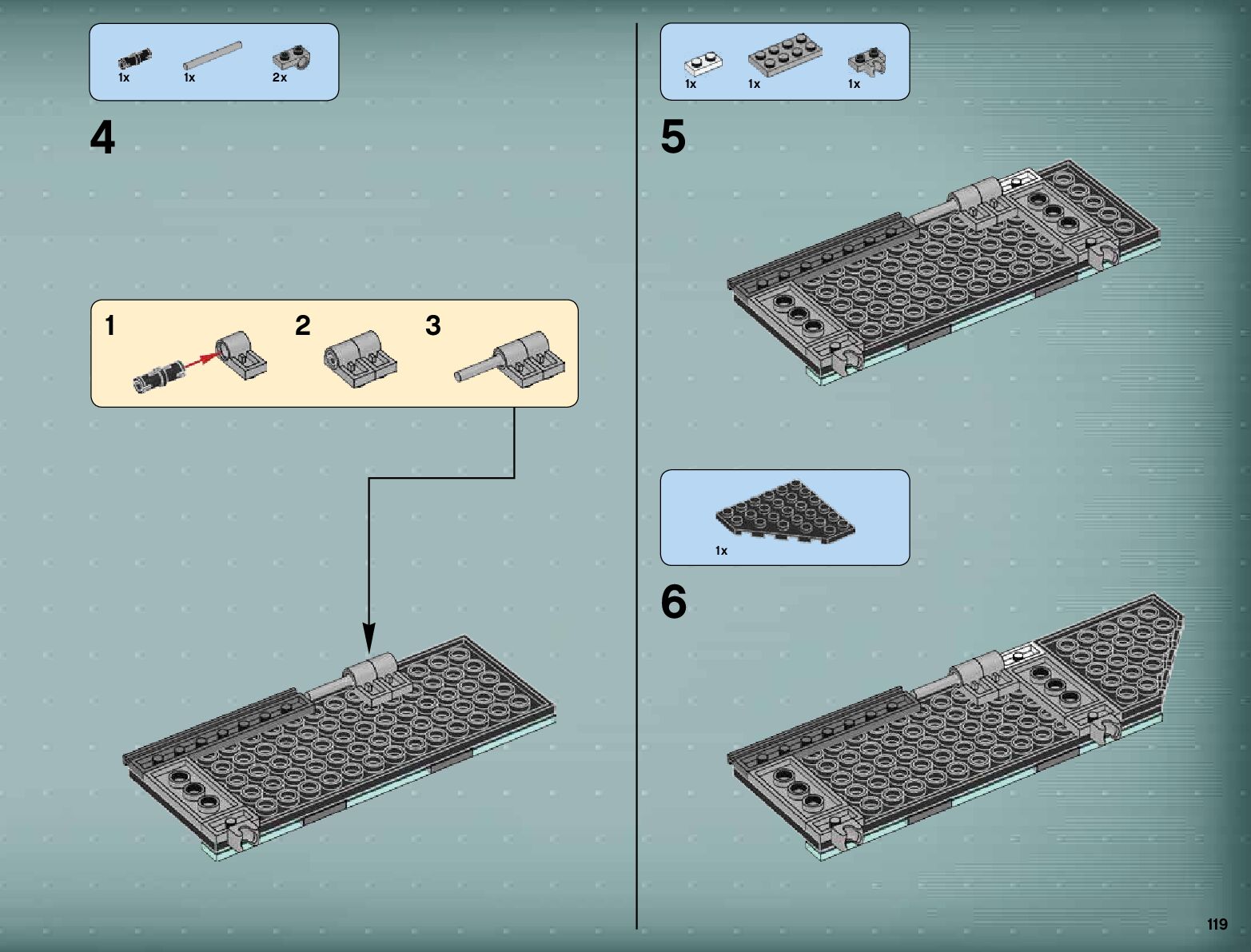 1x 1x 2x

4

1 2 3

1x 1x 1x

5

1x

6

119