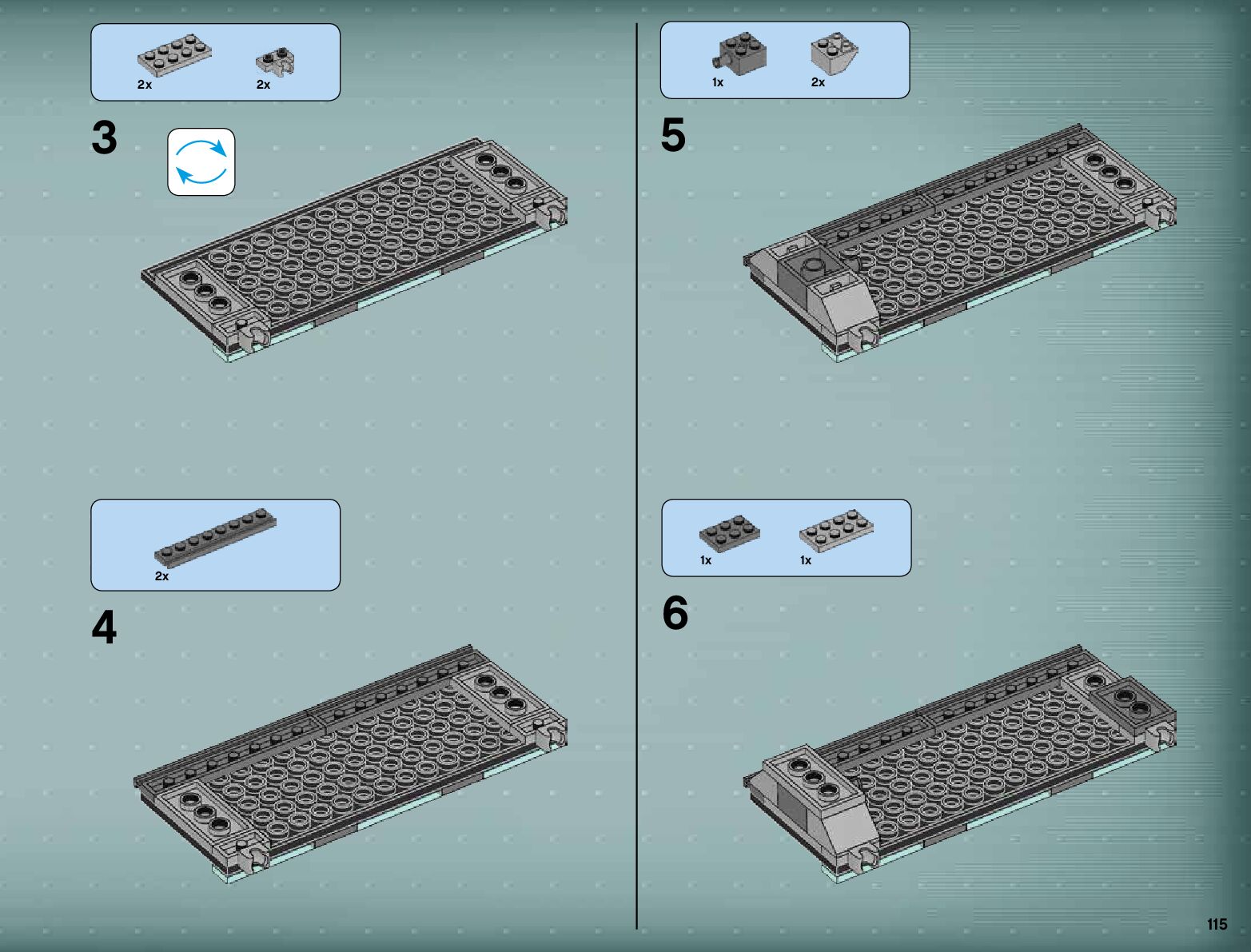 2x 2x

3

2x

4

1x 2x

5

1x 1x

6

115