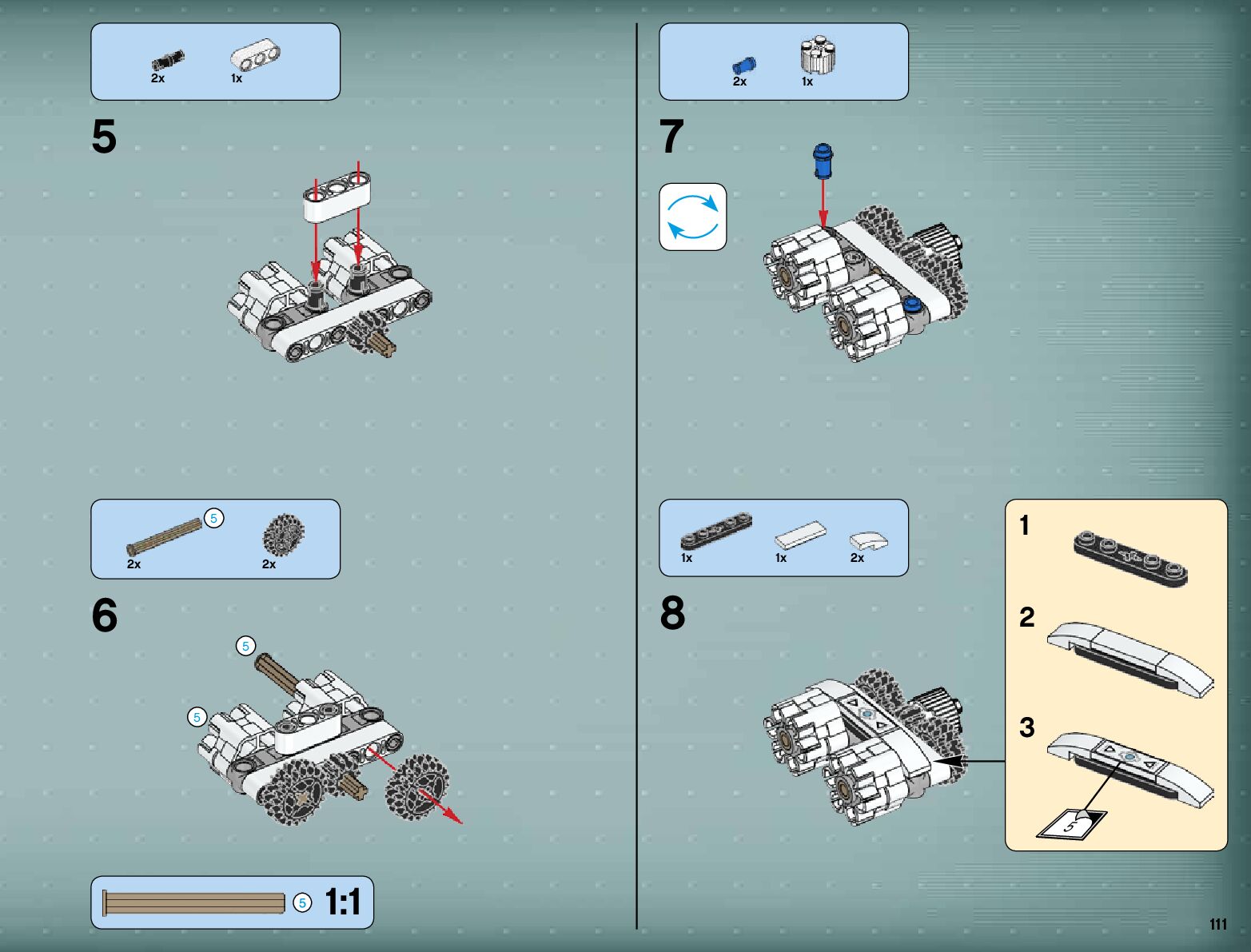 2x 1x

5

5
2x 2x

6

5

5

5 1:1

2x 1x

7

1x 1x 2x

8

1

2

3

5

111