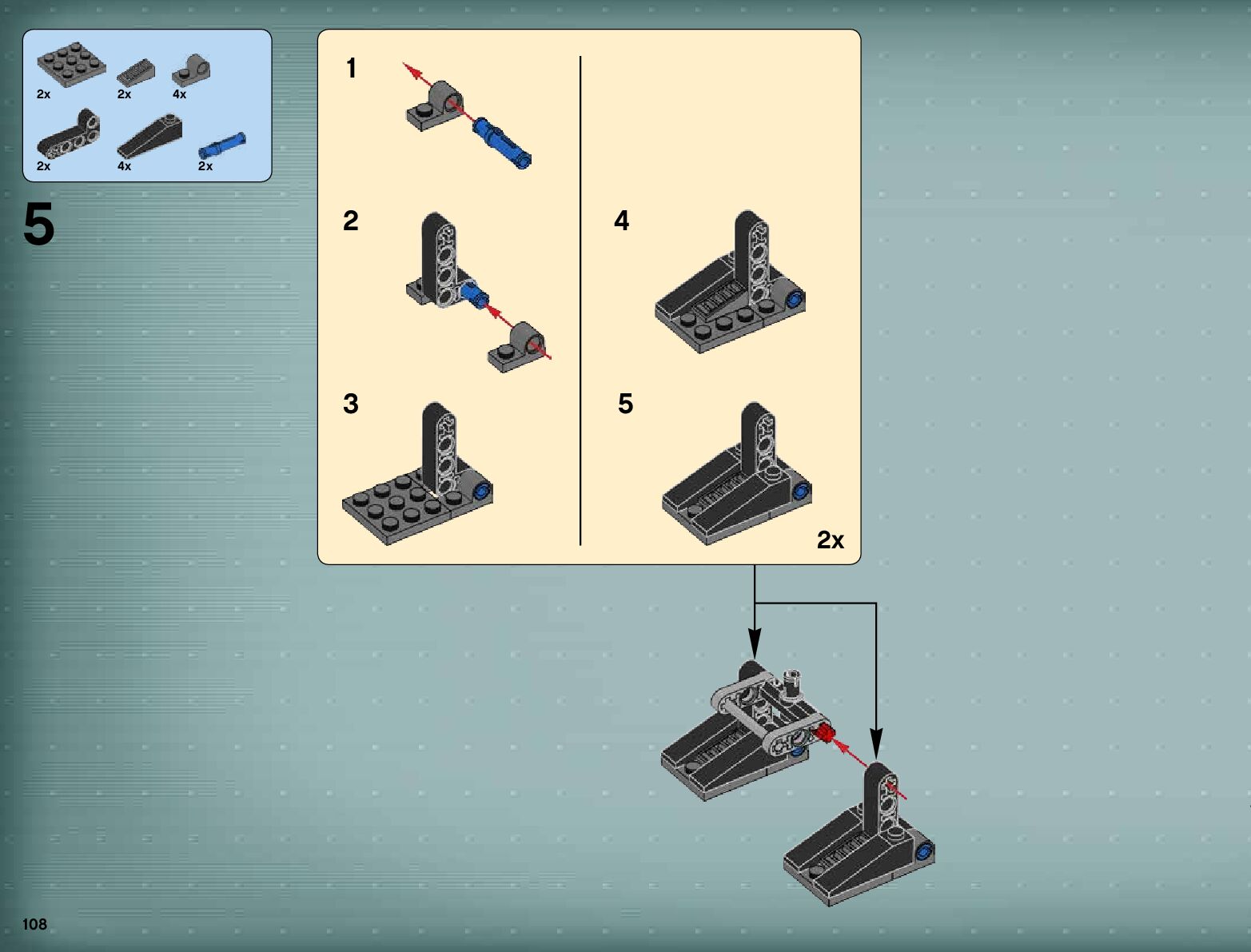 2x 2x 4x
2x 4x 2x

5

1

2

3

4

5

2x

108