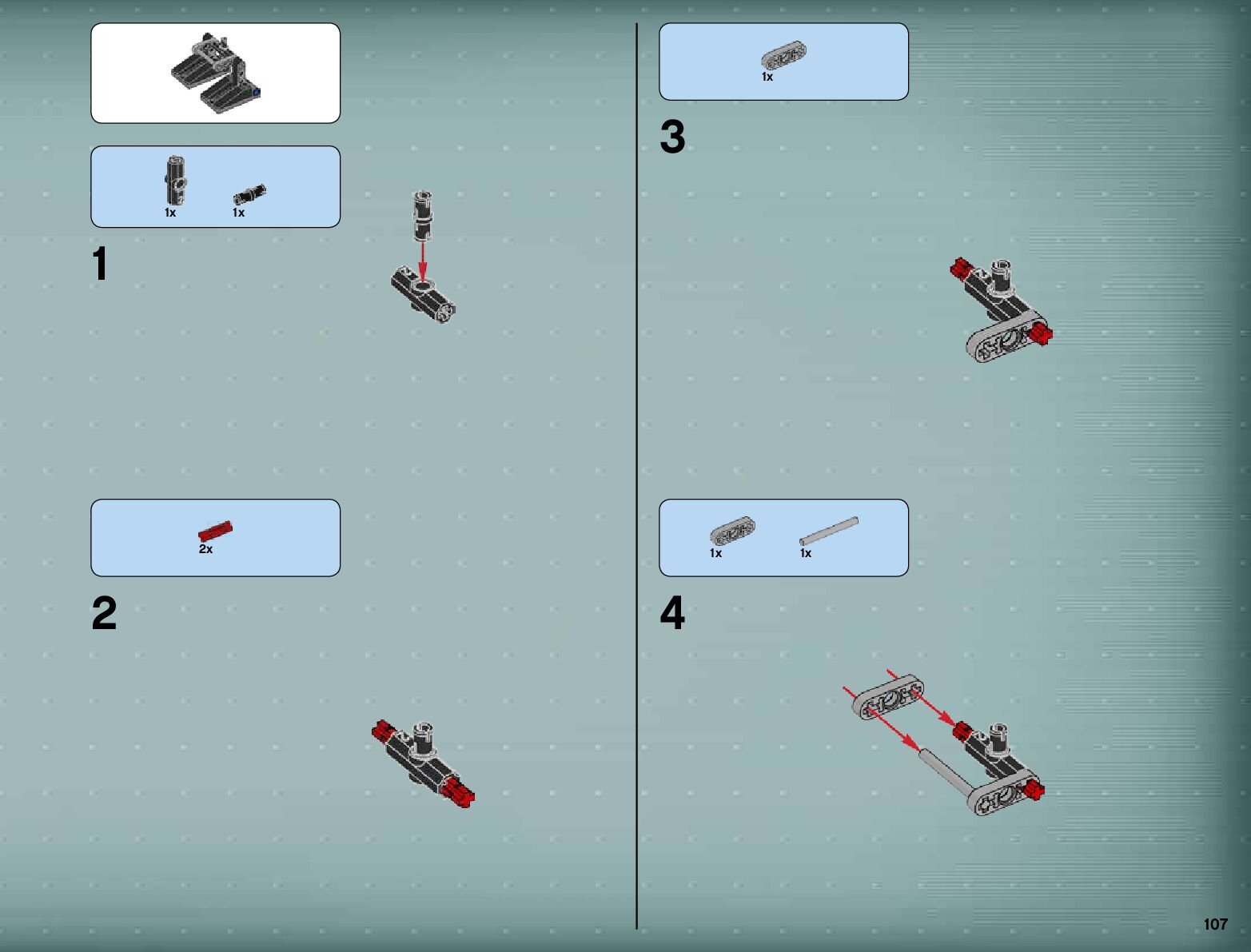 1x 1x

1

2x

2

1x

3

1x 1x

4

107