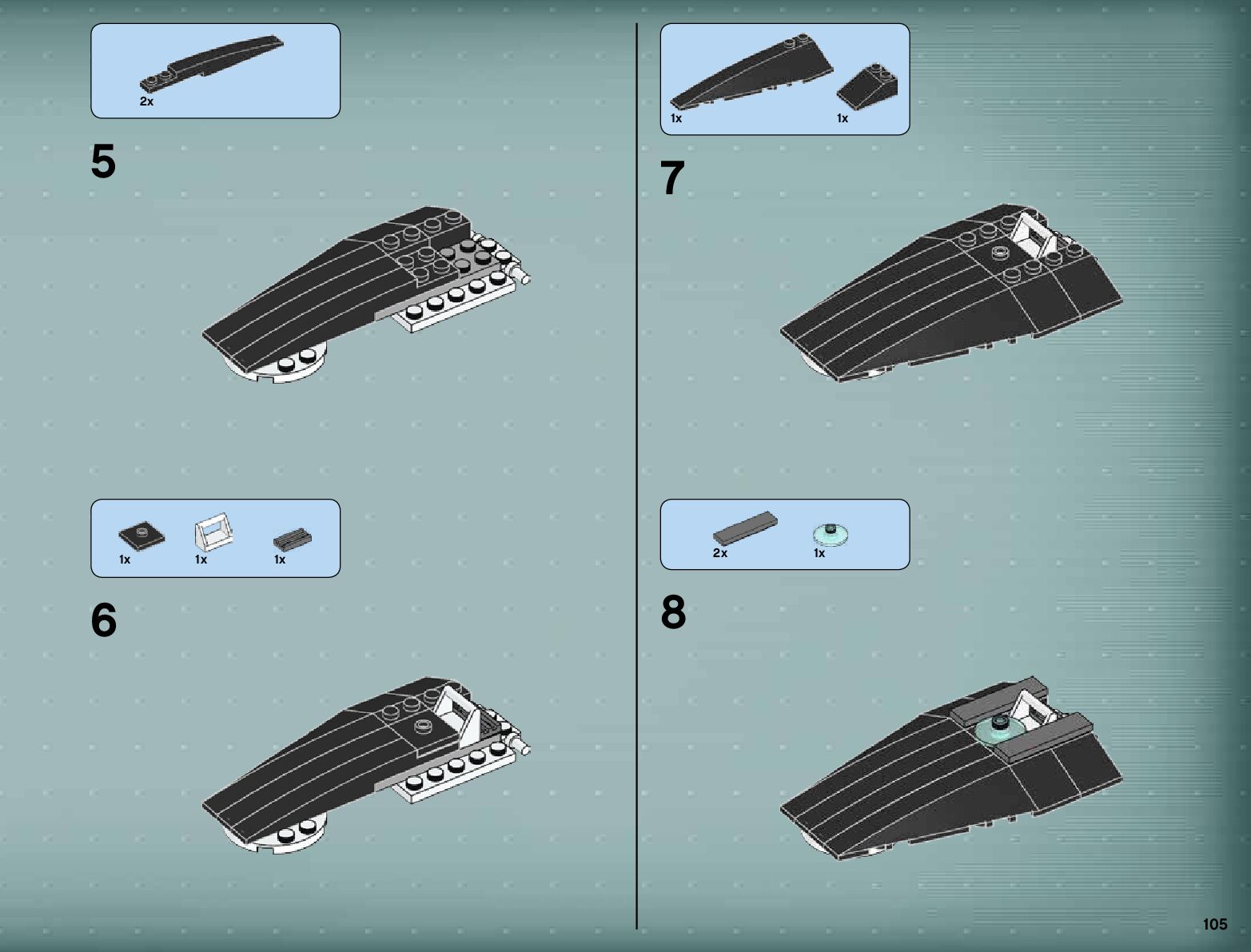 2x

5

1x 1x 1x

6

1x 1x

7

2x 1x

8

105