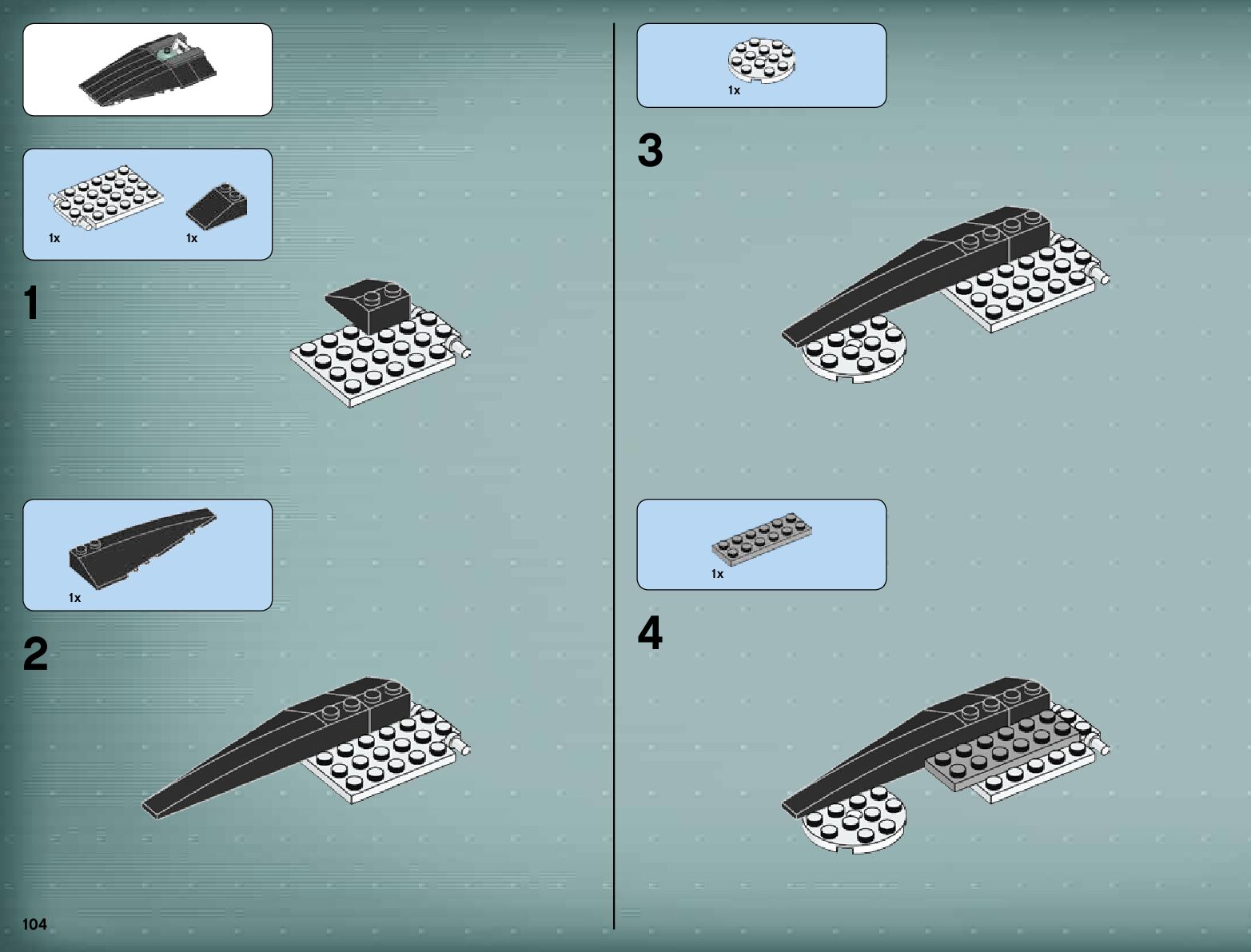 1x 1x

1

1x

2

104

1x

3

1x

4